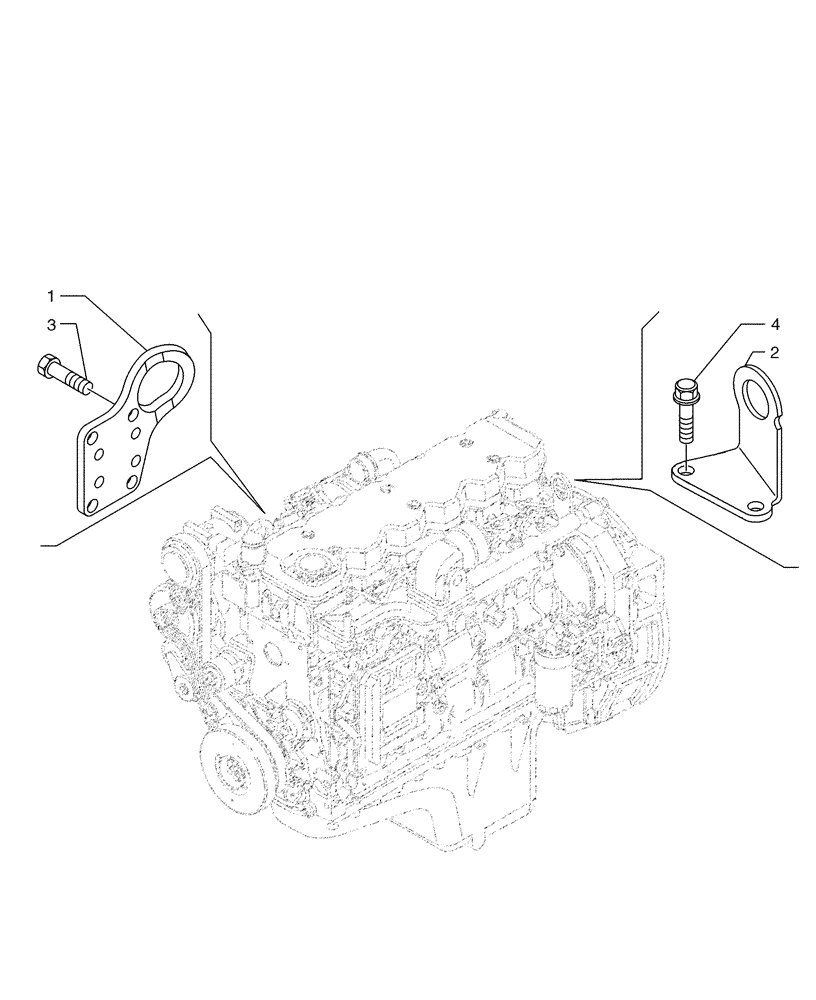 1
3
4
2