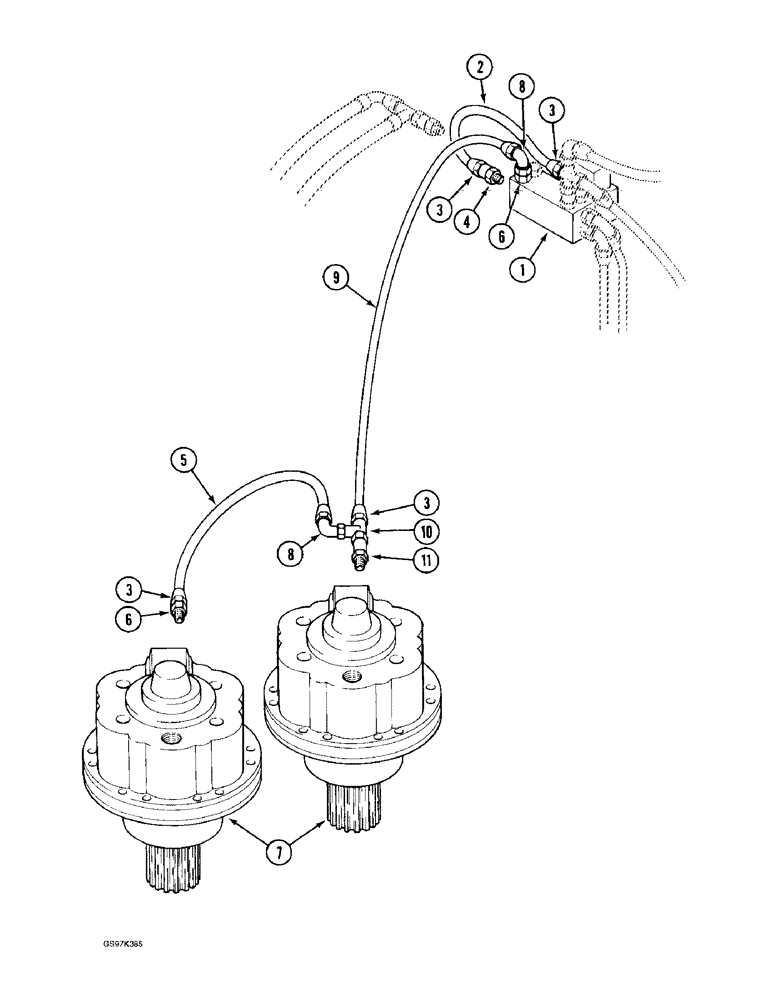 2
8
3
3
4
6
1
9
5
3
10
8
11
3
6
7
GS97K365