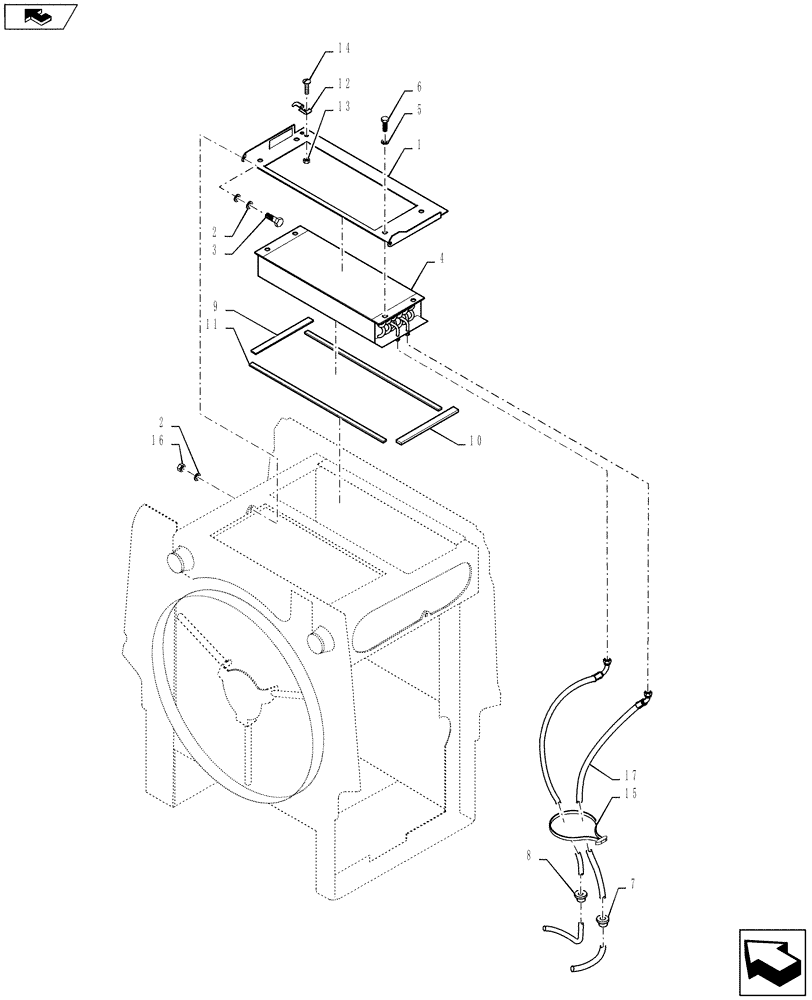 14
12
13
6
5
1
2
3
4
9
11
10
2
16
17
15
8
7