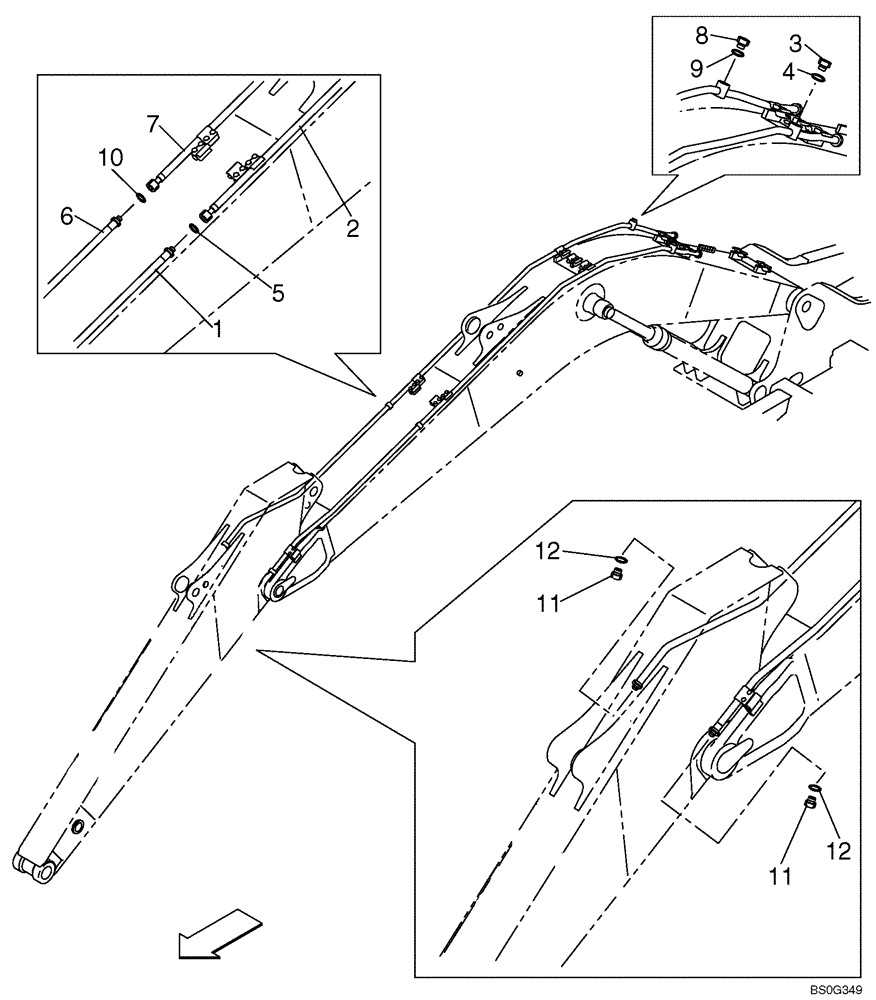 8
3
9
4
7
10
6
2
5
1
12
11
12
11
BS0G349