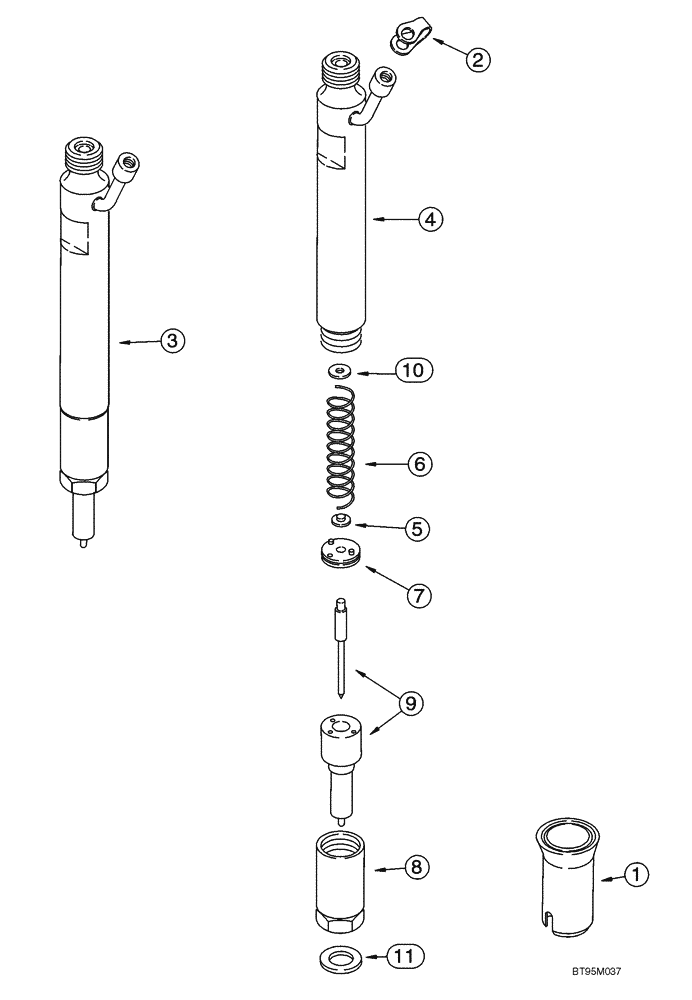 2
4
3
10
6
5
7
9
8
1
11
BT95M037