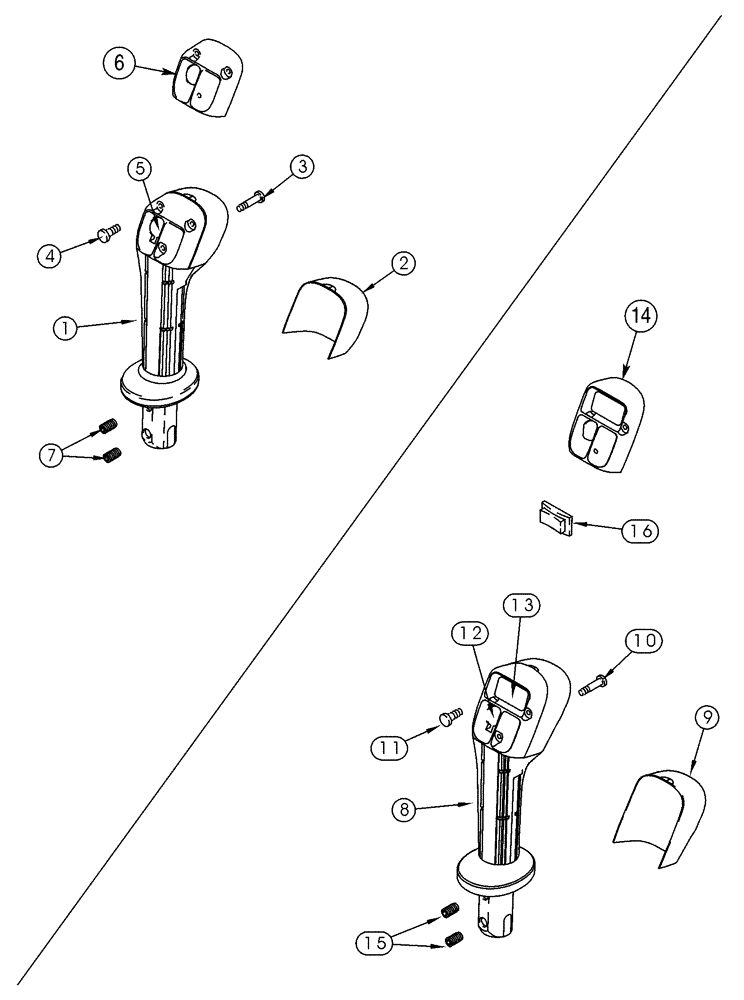 6
5
3
4
2
1
7
14
16
13
12
10
11
9
8
15