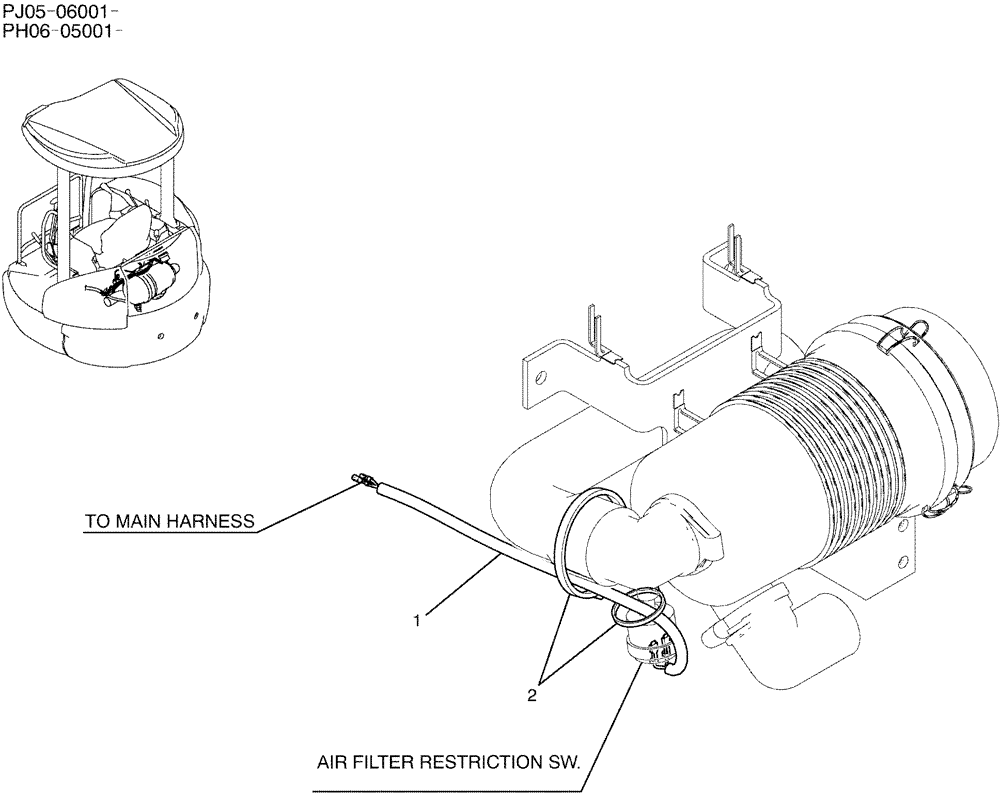 PJ05-06001-
PH06-05001-

TO MAIN HARNESS

1

2

AIR FILTER RESTRICTION SW.