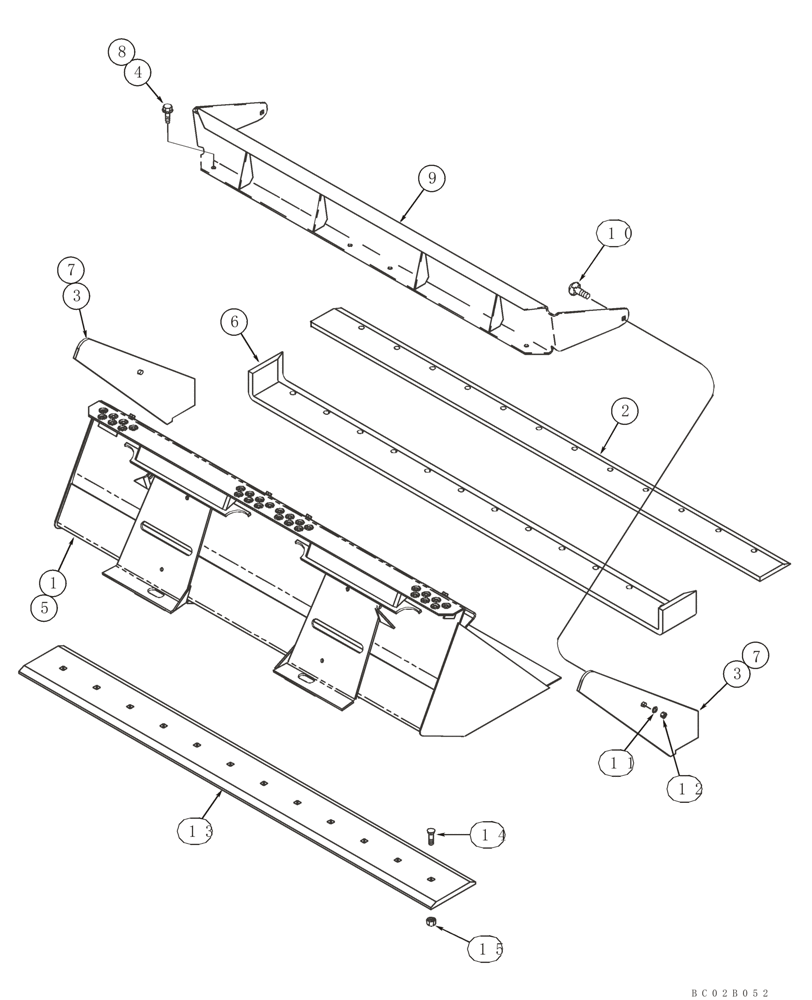 8
4
9
10
7
3
6
2
1
5
7
3
11
12
13
14
15
BC02B052