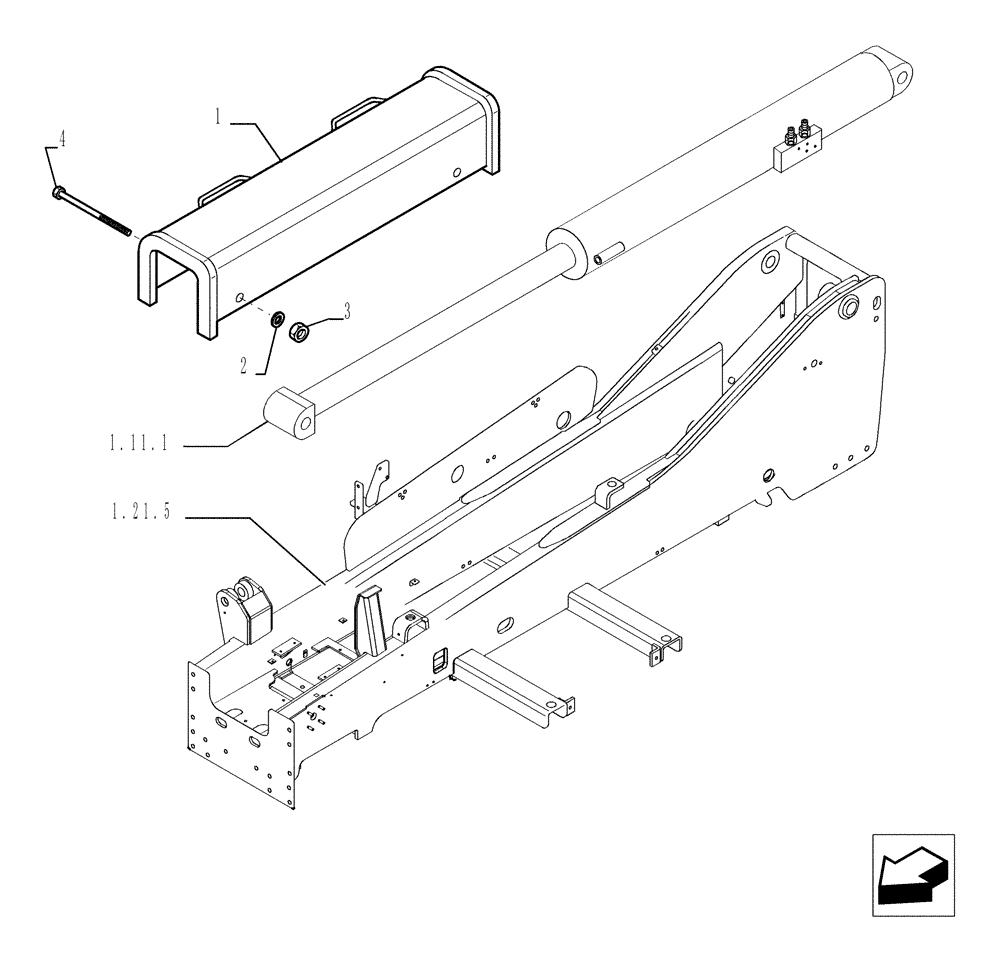 4
1
3
2
1.11.1
1.21.5