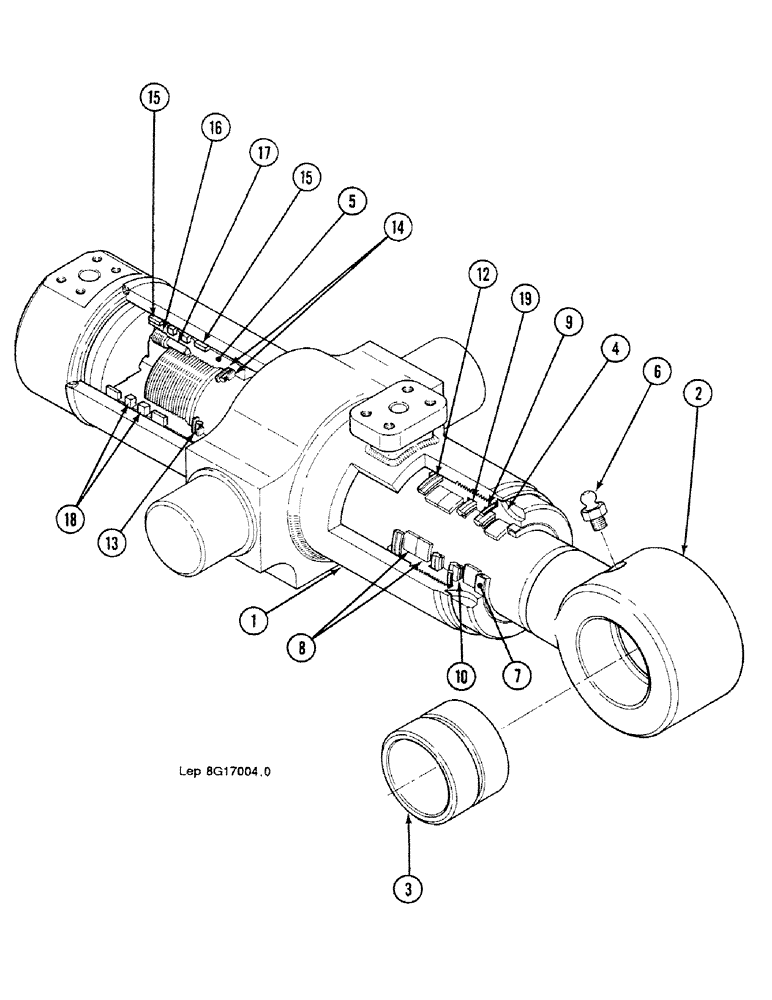 15
16
17
15
5
14
12
19
9
4
6
2
18
13
1
8
10
7
Lep 8G17004.0
3