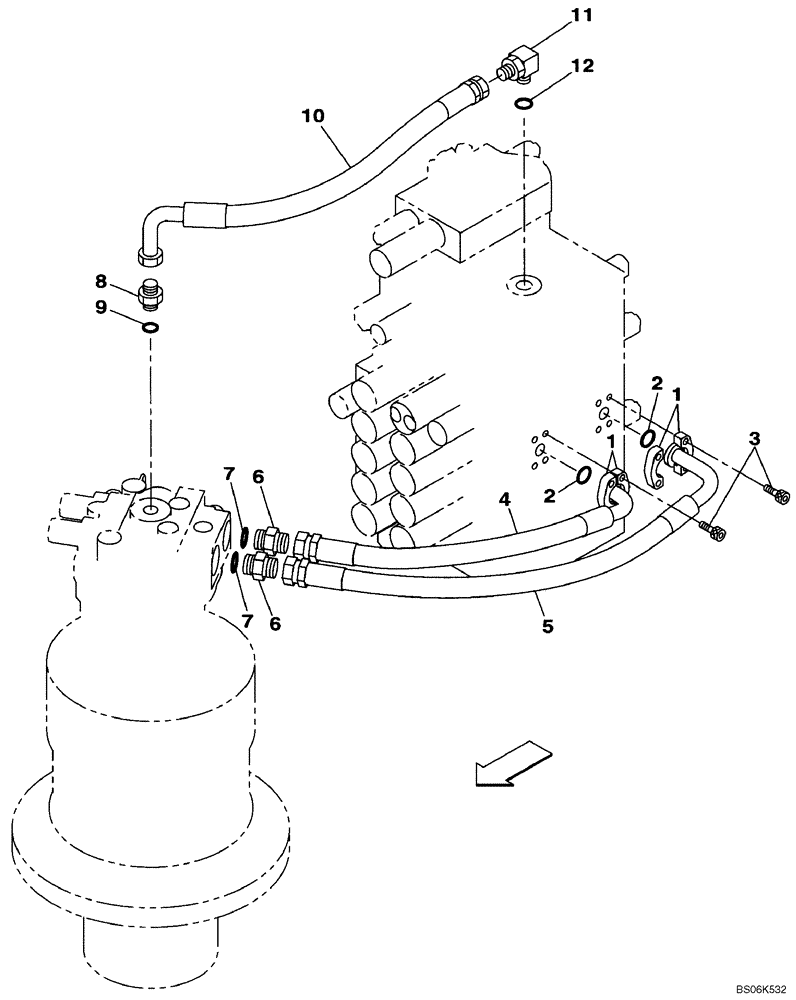 11
12
10
8
9
2
1
3
1
2
4
7
6
7
6
5
BS06K532