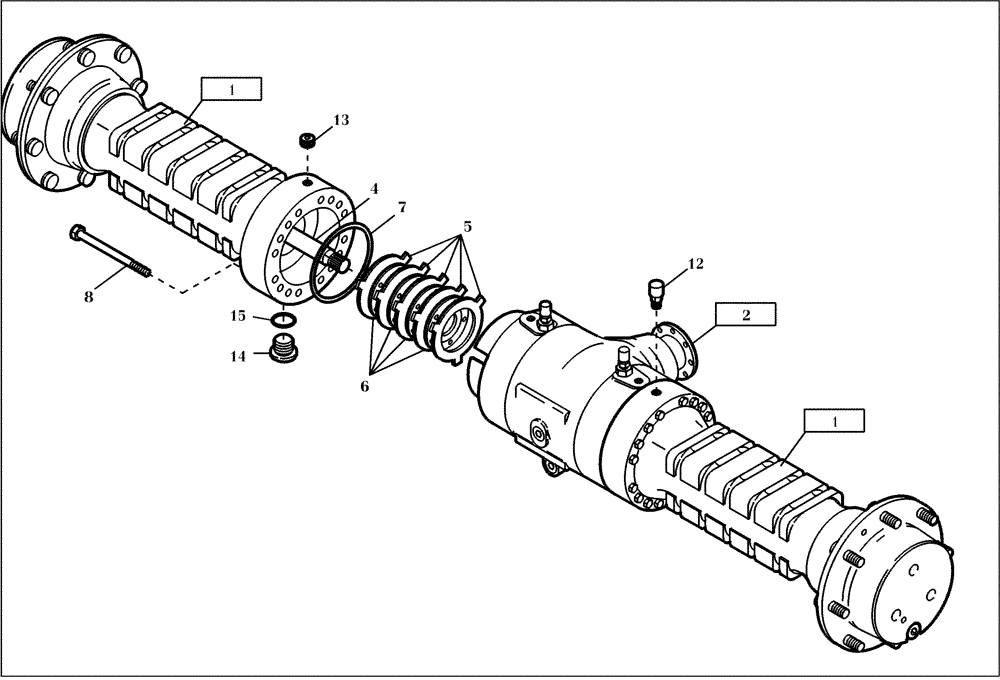 1
13
4
7
5
8
15
14
6
12
2
1