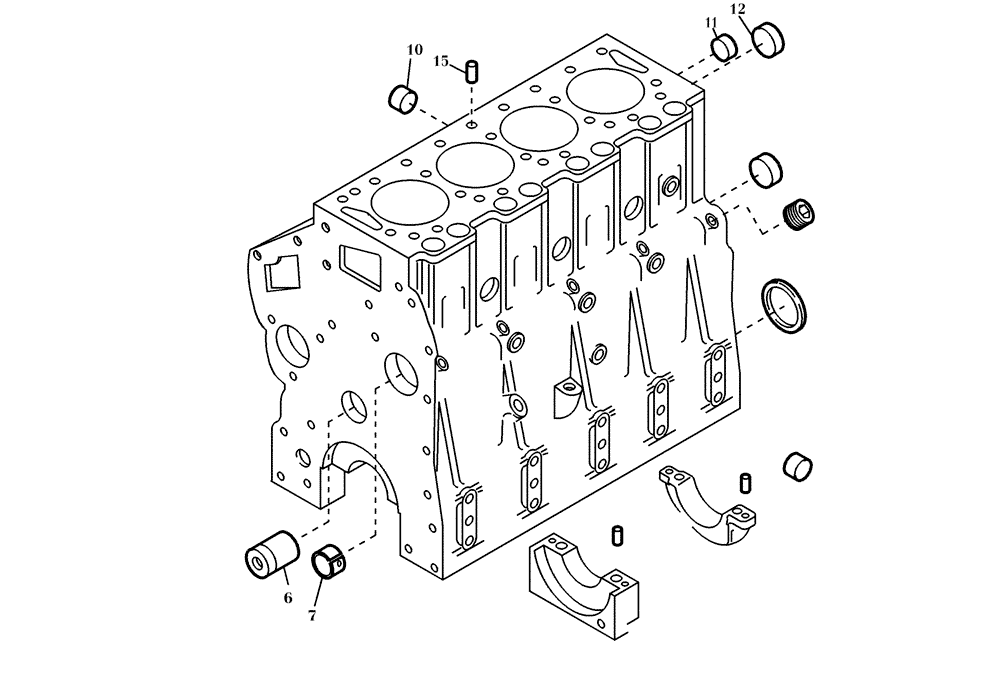 10
15
11
12
6
7