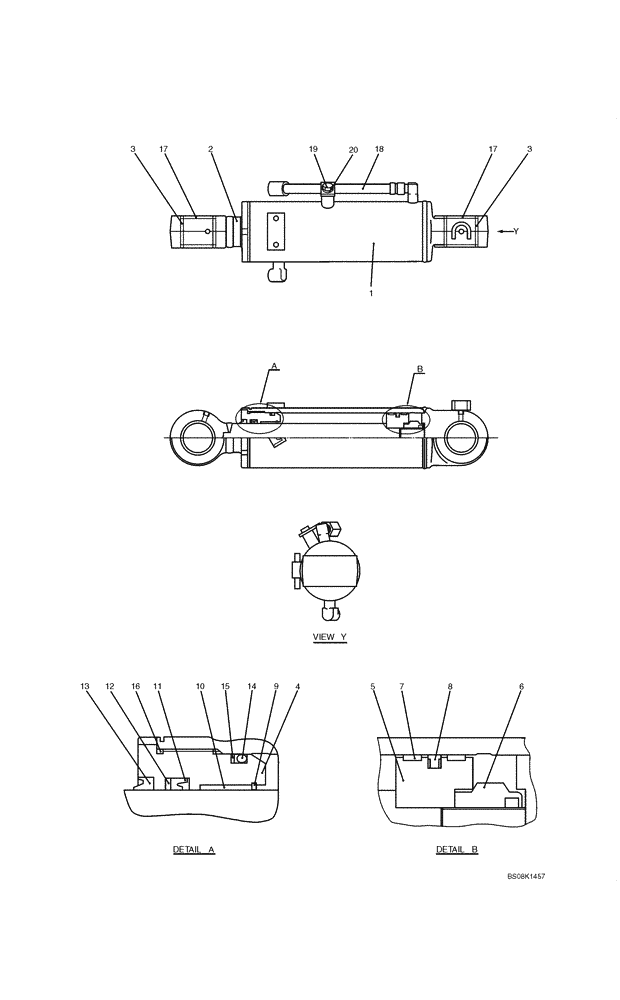 3
17
2
19
20
18
17
3
Y
1

A
B

VIEW Y

13
12
16
11
10
15
14
9
4

5
7
8
6

DETAIL A

DETAIL B

BS08K1457