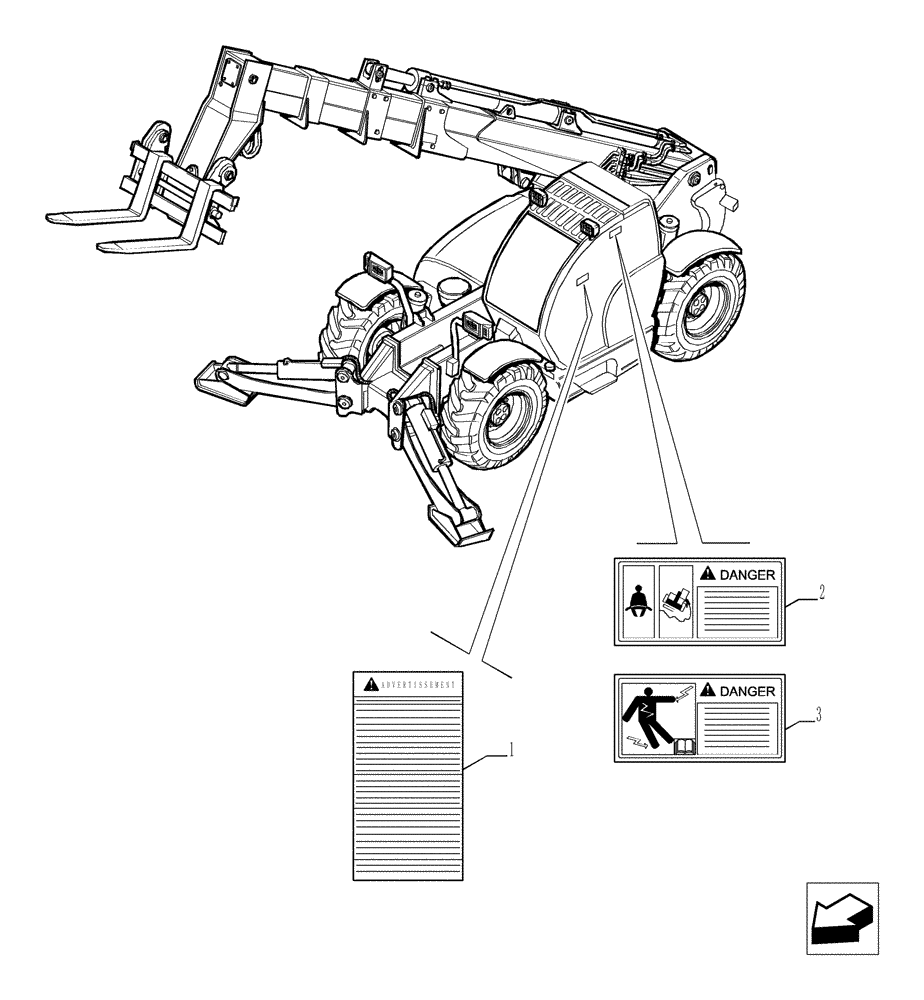 DANGER
2
DANGER
3
ADVERTISSEMENT
1