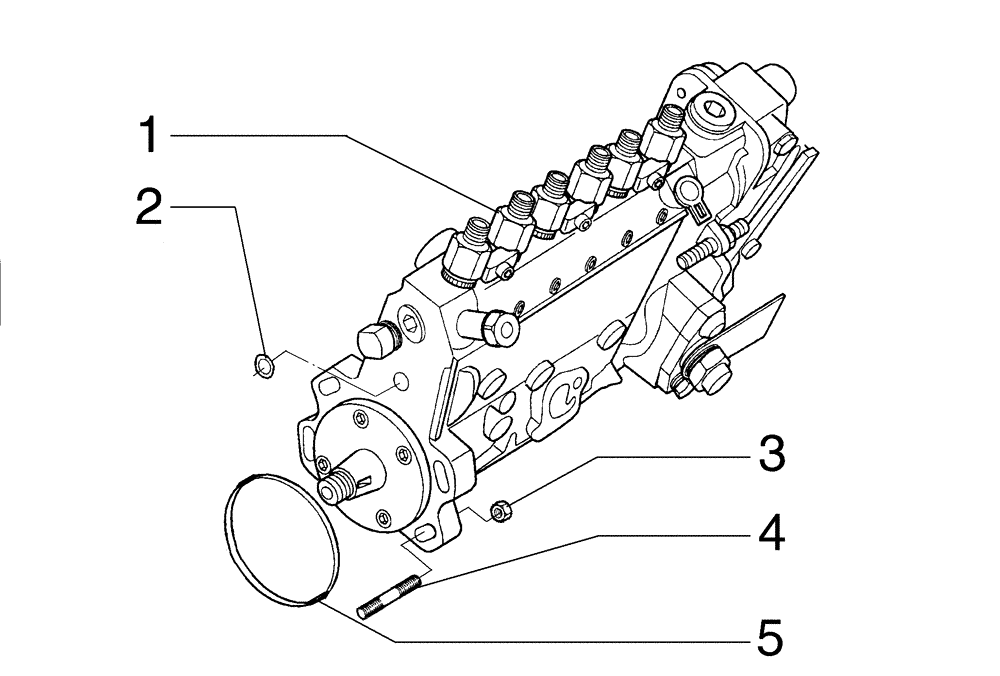 1
2
3
4
5