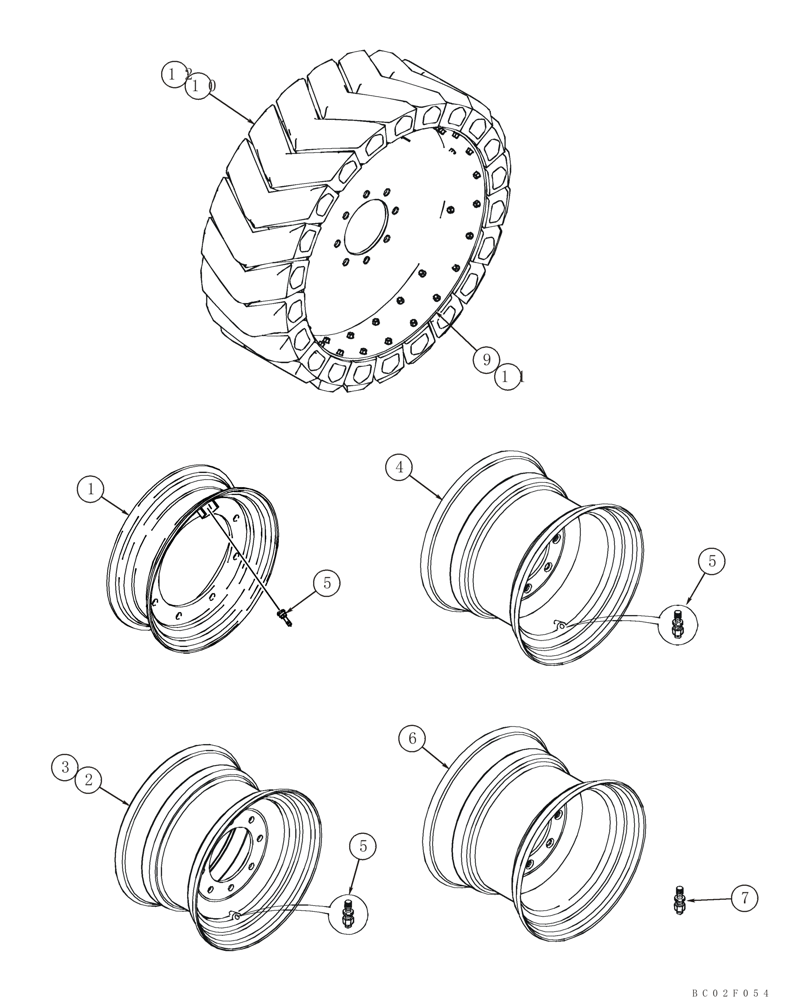 12
10
9
11
1
5
4
5
3
2
5
6
7
BC02F054