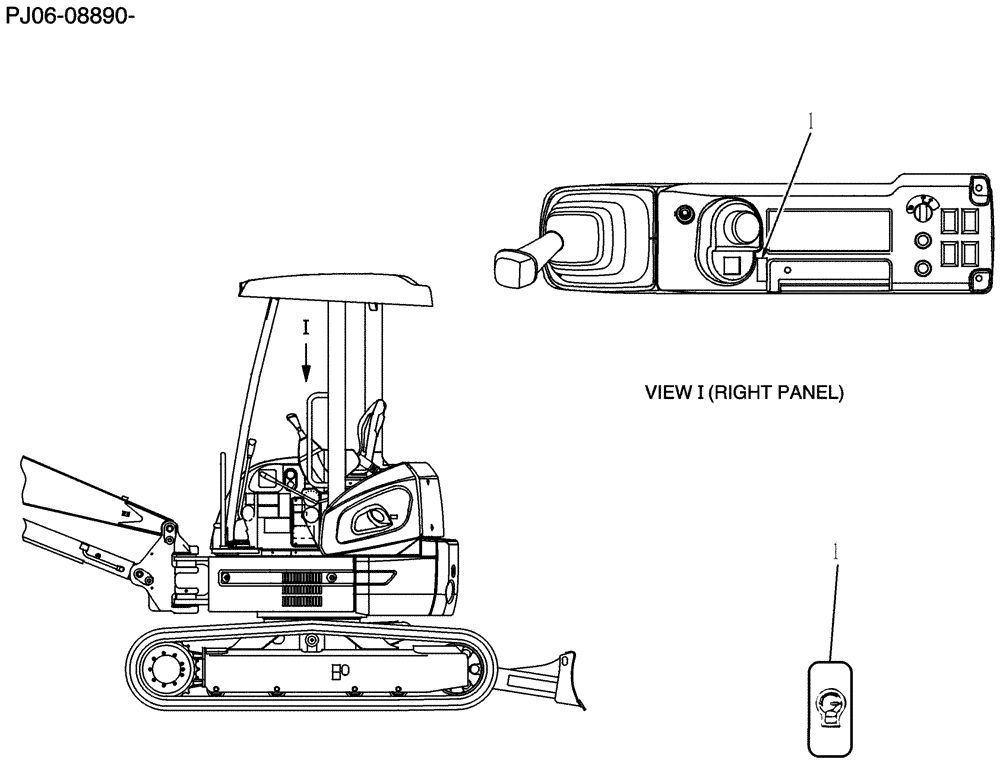 PJ06-08890-

1

I

VIEW I (RIGHT PANEL)

1