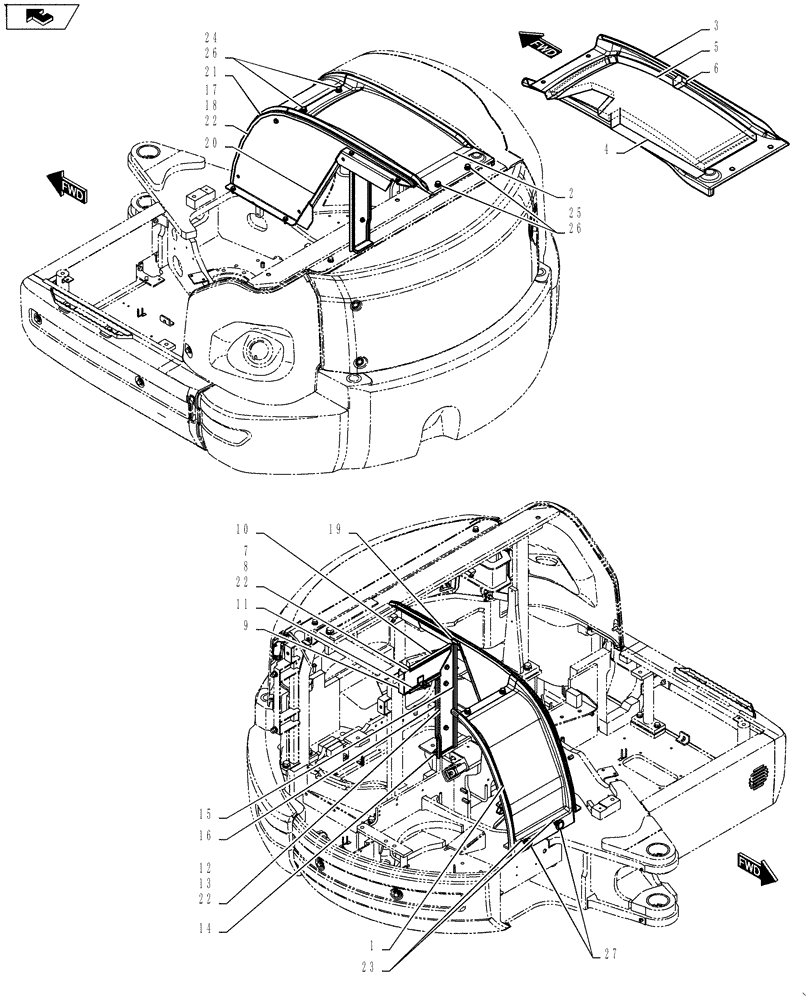 24
26
21
17
18
22
20
FWD
FWD
3
5
6
4
2
25
26
10
7
8
22
11
9
19
15
16
12
13
22
14
1
23
27
FWD