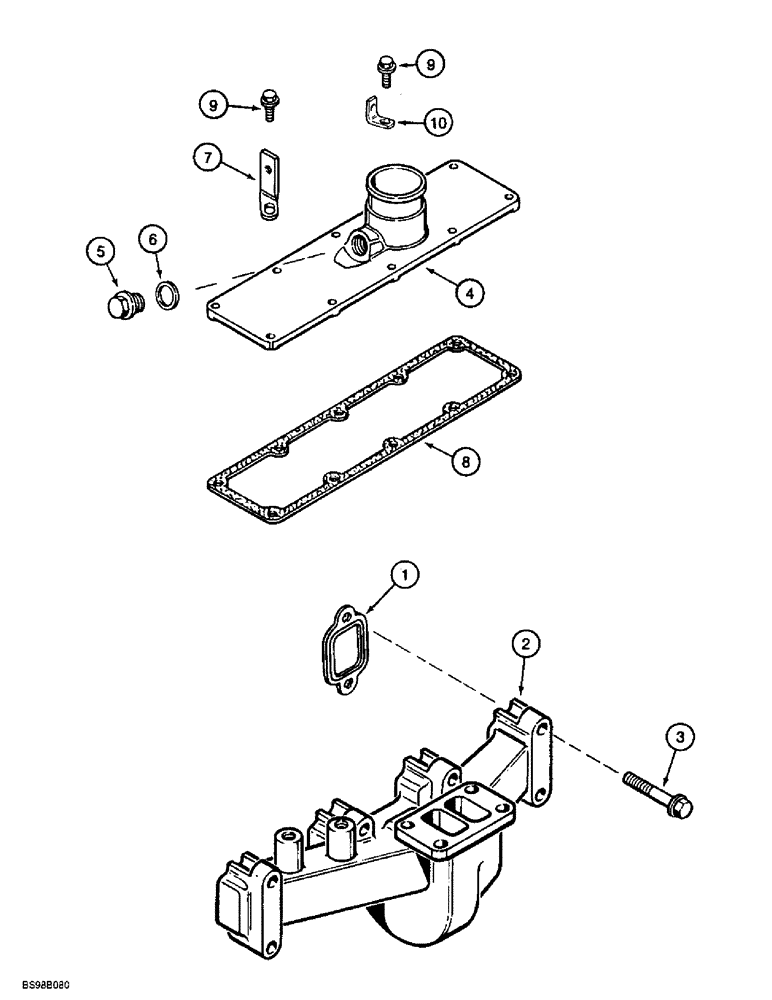 9
9
10
7
5
6
4
8
1
2
3
BS98B080