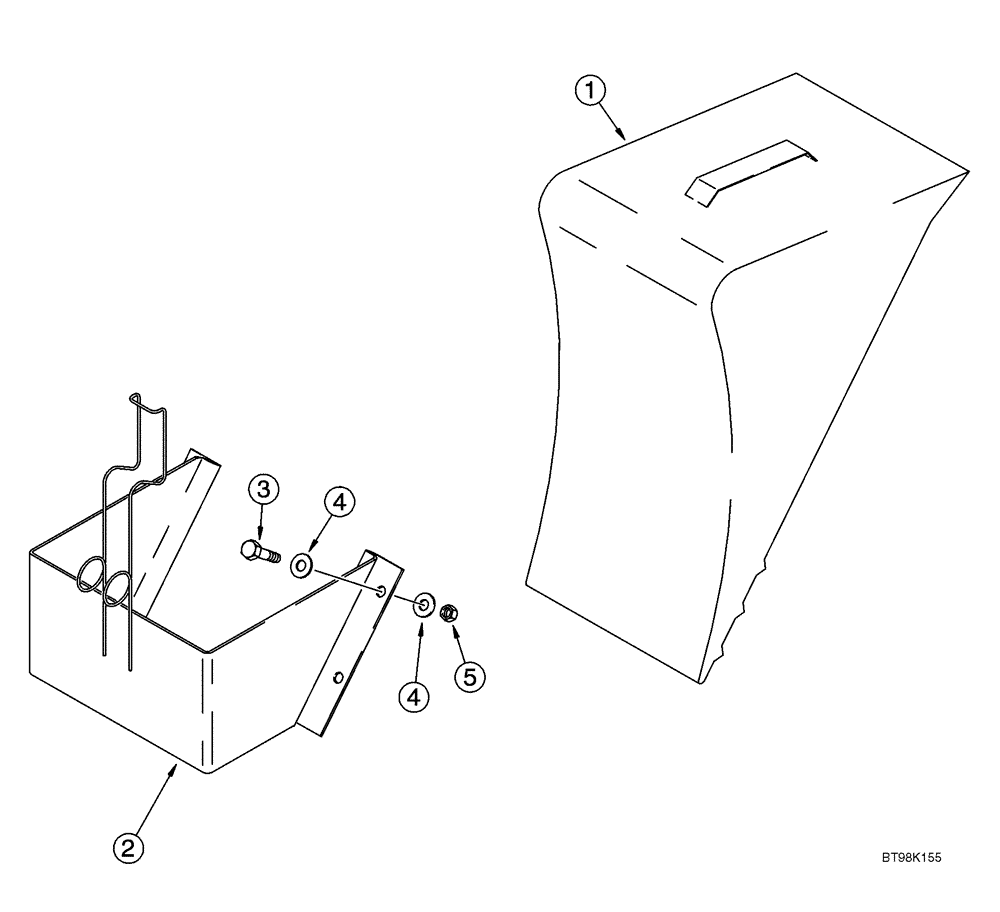 1

3

4

4

5

2

BT98K155