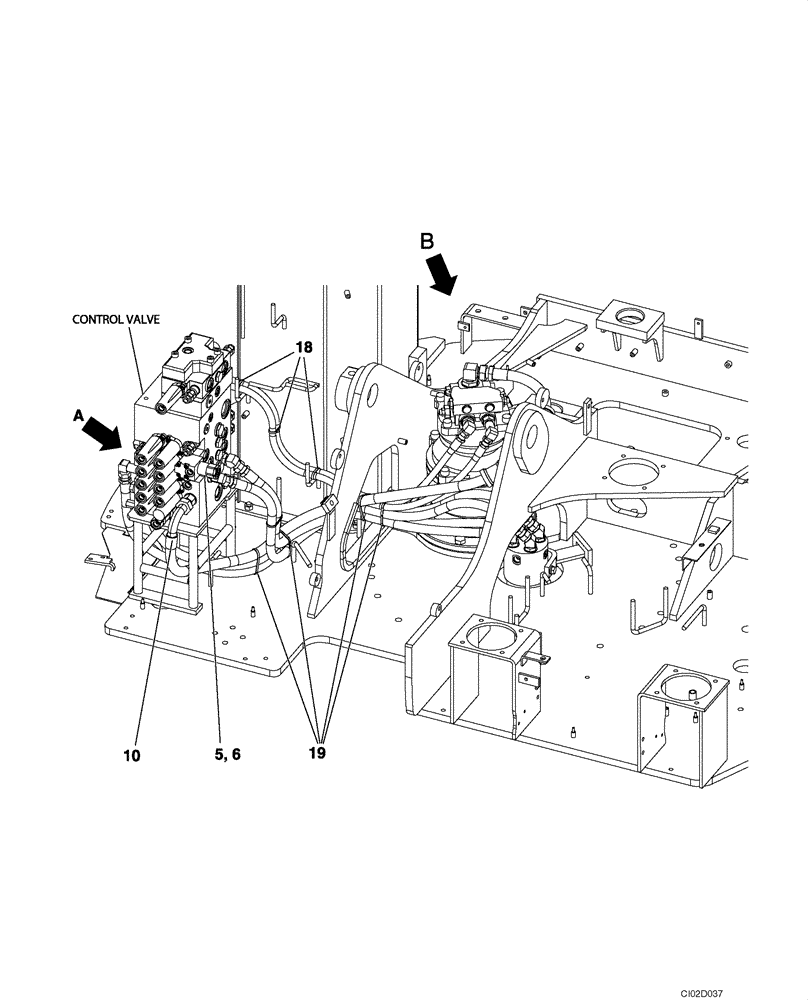 B

CONTROL VALVE

18

A

10

5, 6

19

CI02D037