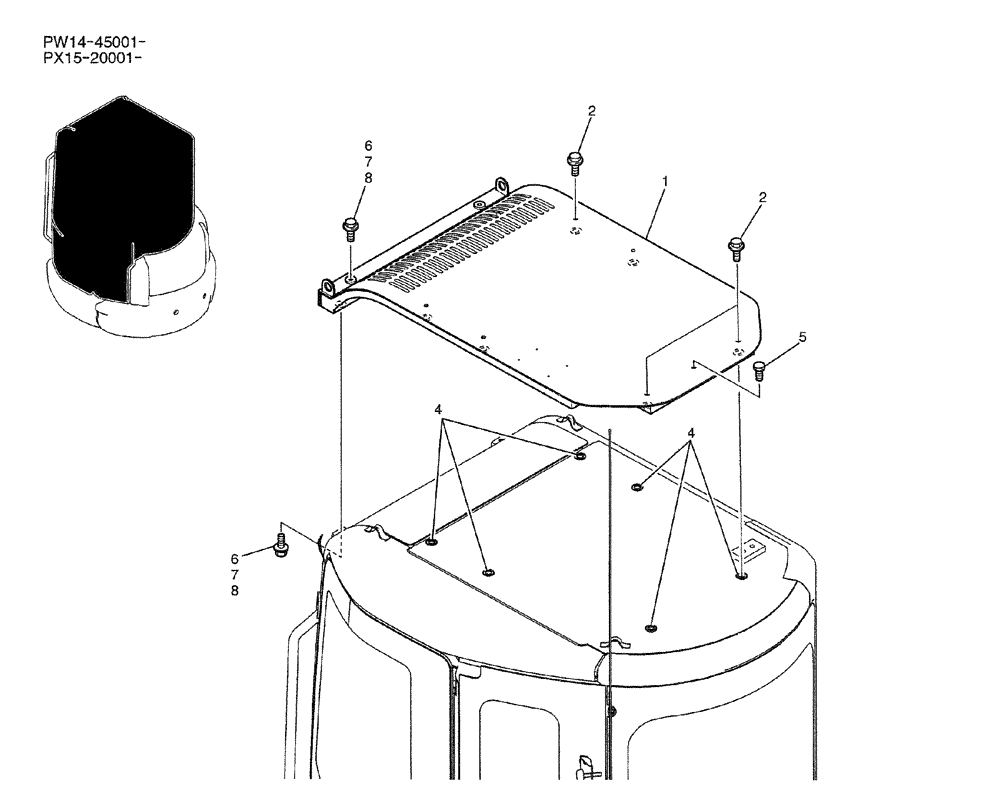 PW14-45001-
PX15-20001-

6
7
8

2

1

2

5

4

4

6
7
8