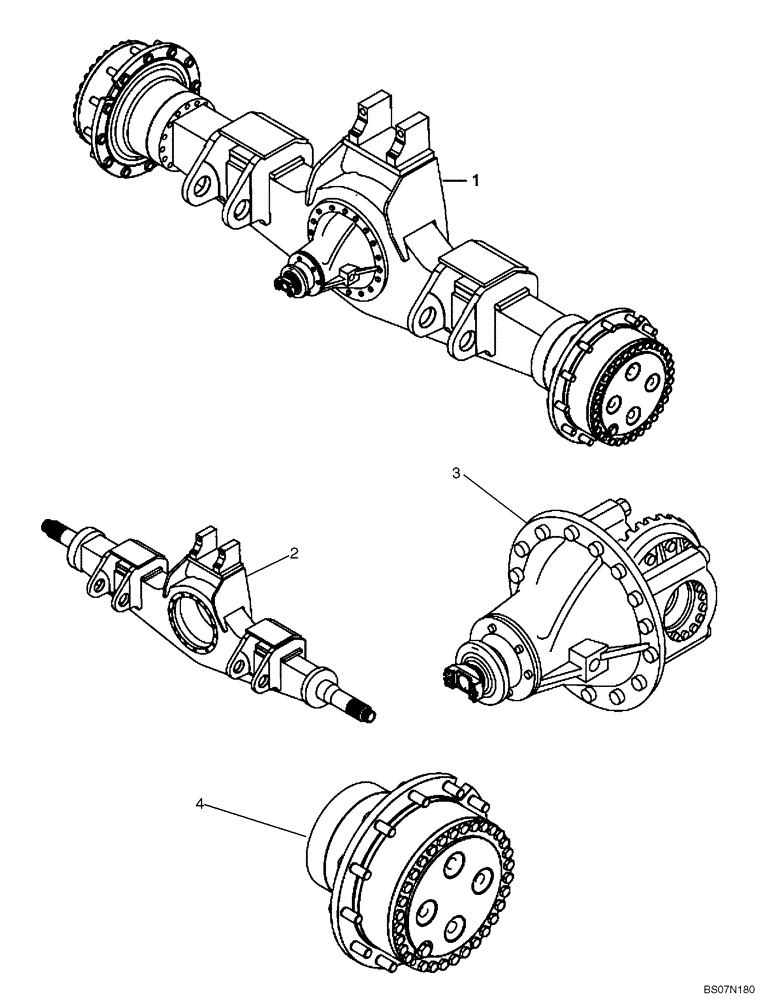 1

3

2

4

BS07N180