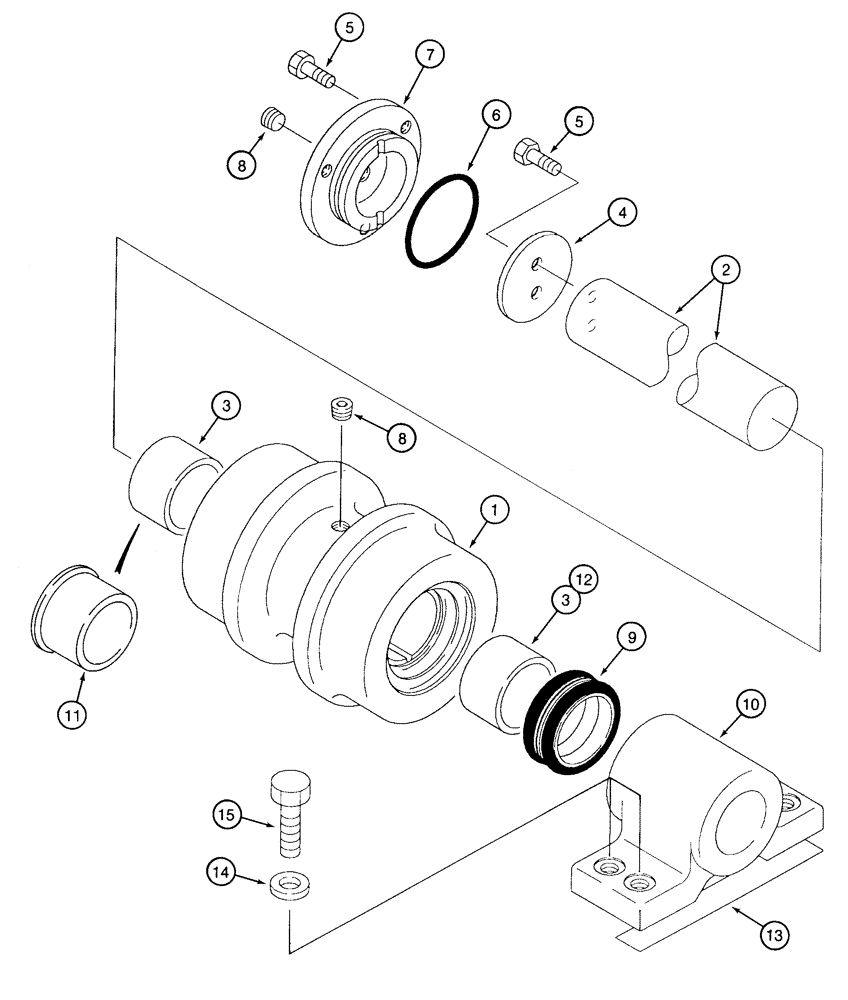 5
7
6
5
8
4
2
3
8
1
12
3
9
11
10
15
14
13