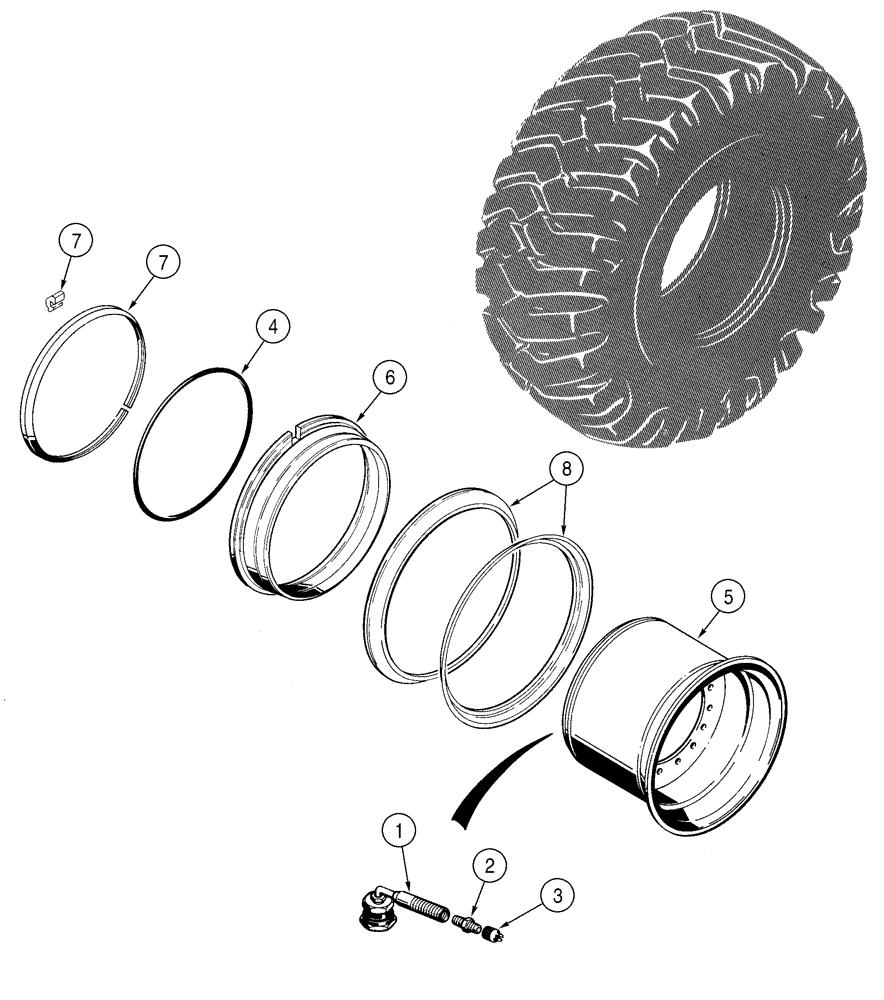 7
7
4
6
8
5
1
2
3