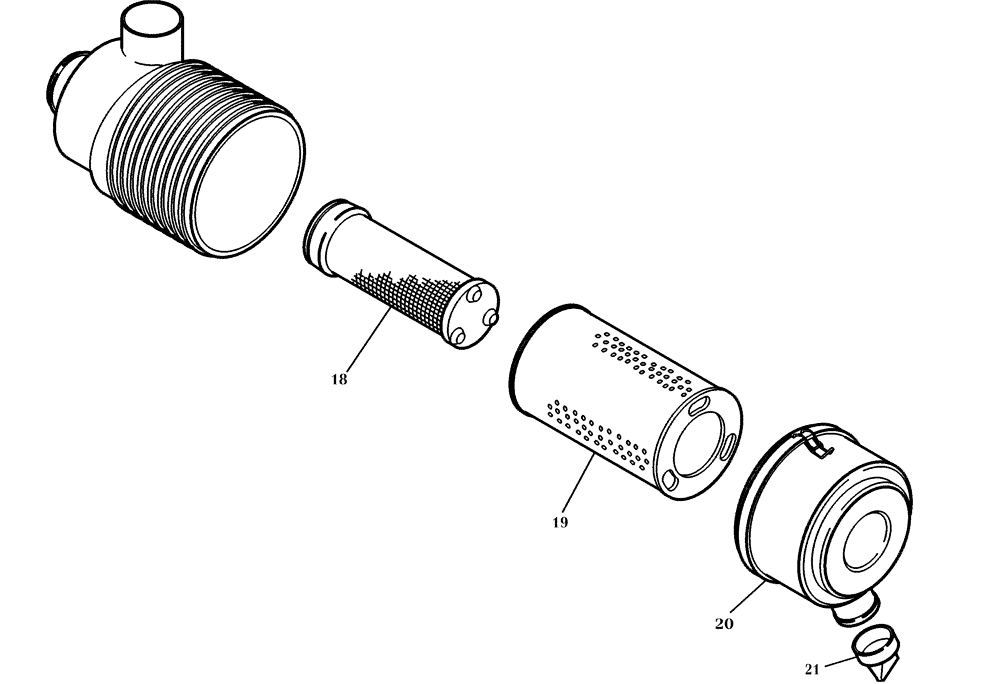 18

19

20

21