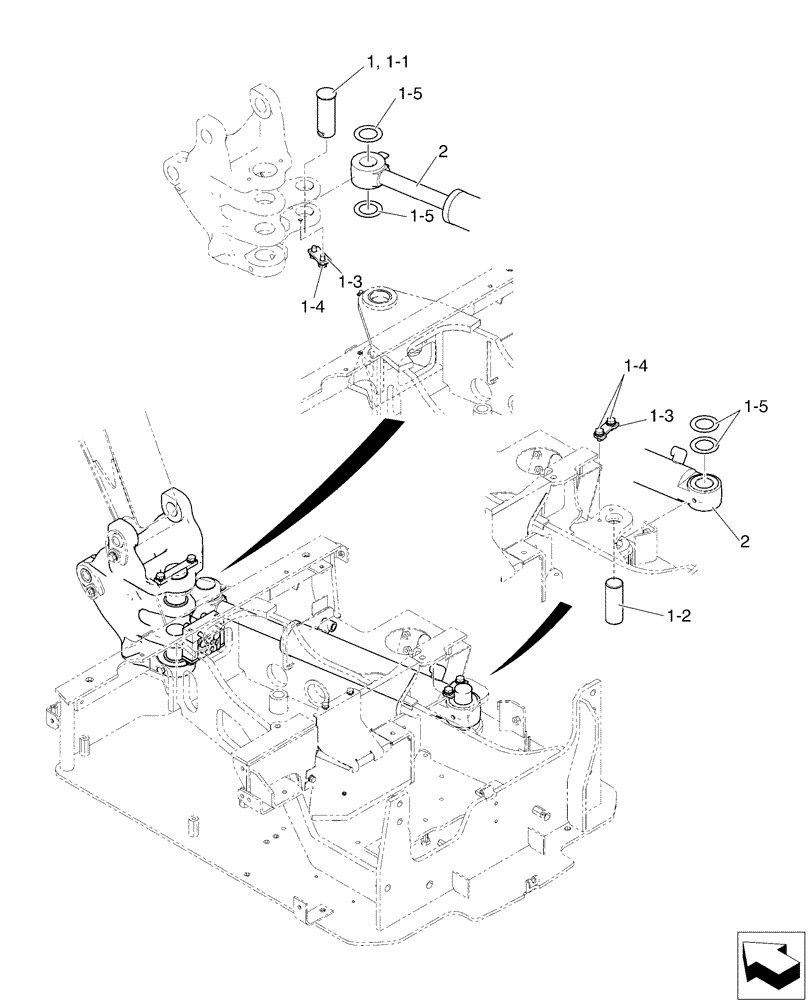 1, 1-1
1-5
2
1-5
1-3
1-4
1-4
1-3
1-5
2
1-2