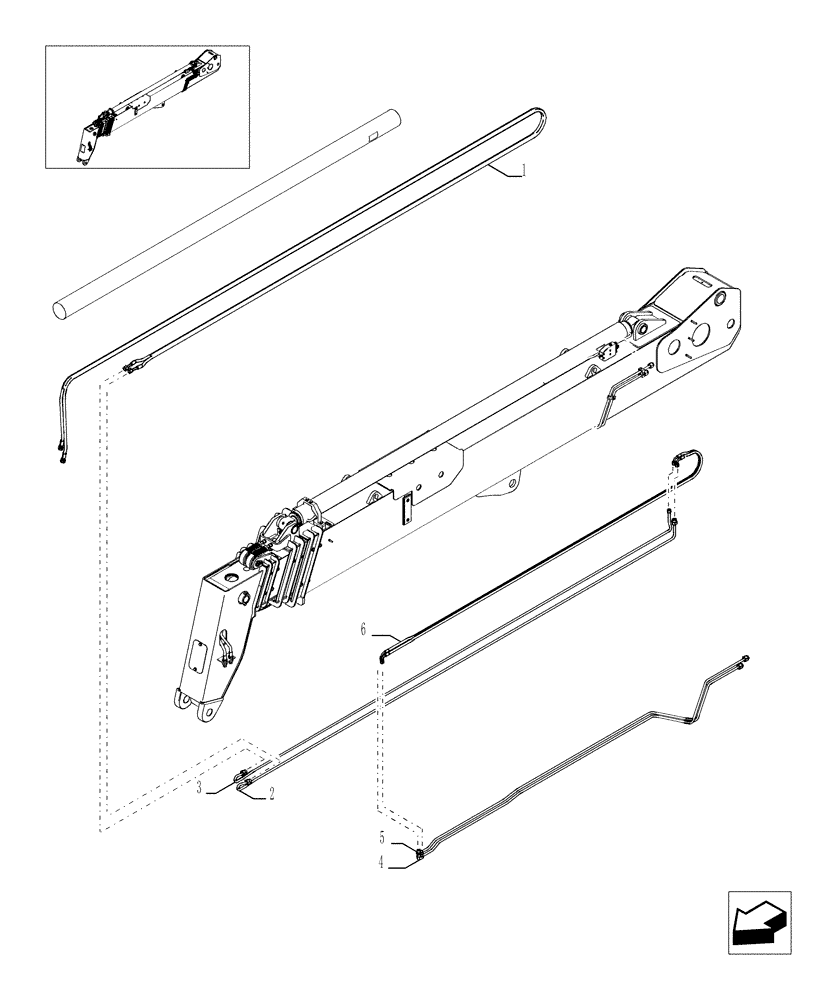 1
6
3
2
5
4