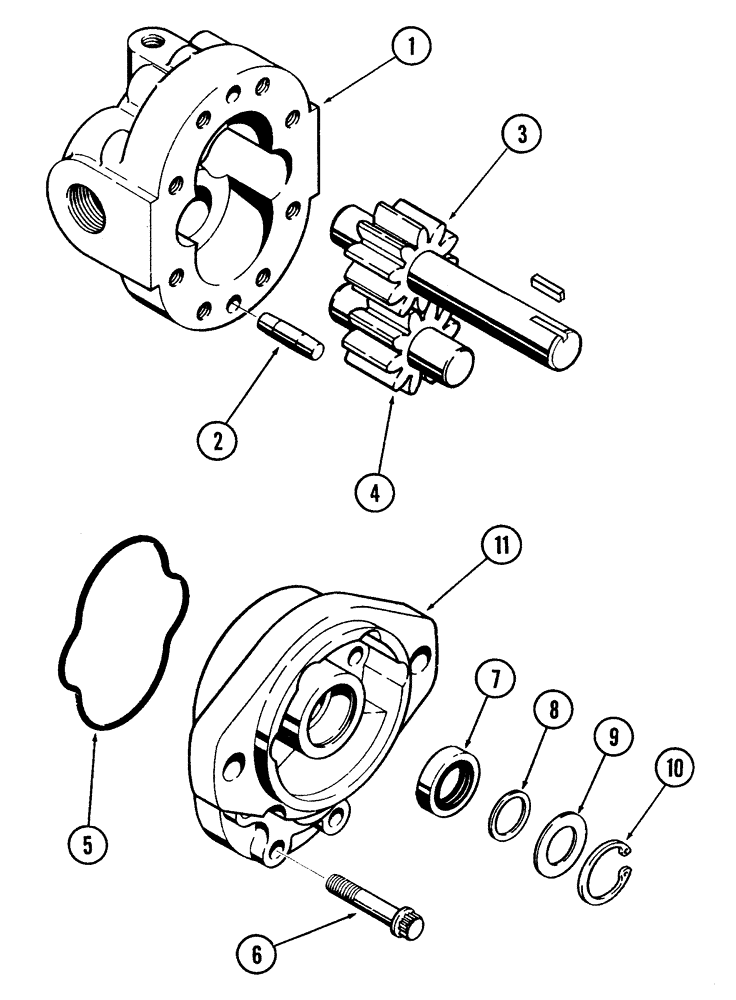 1
3
2
4
11
7
8
9
10
5
6