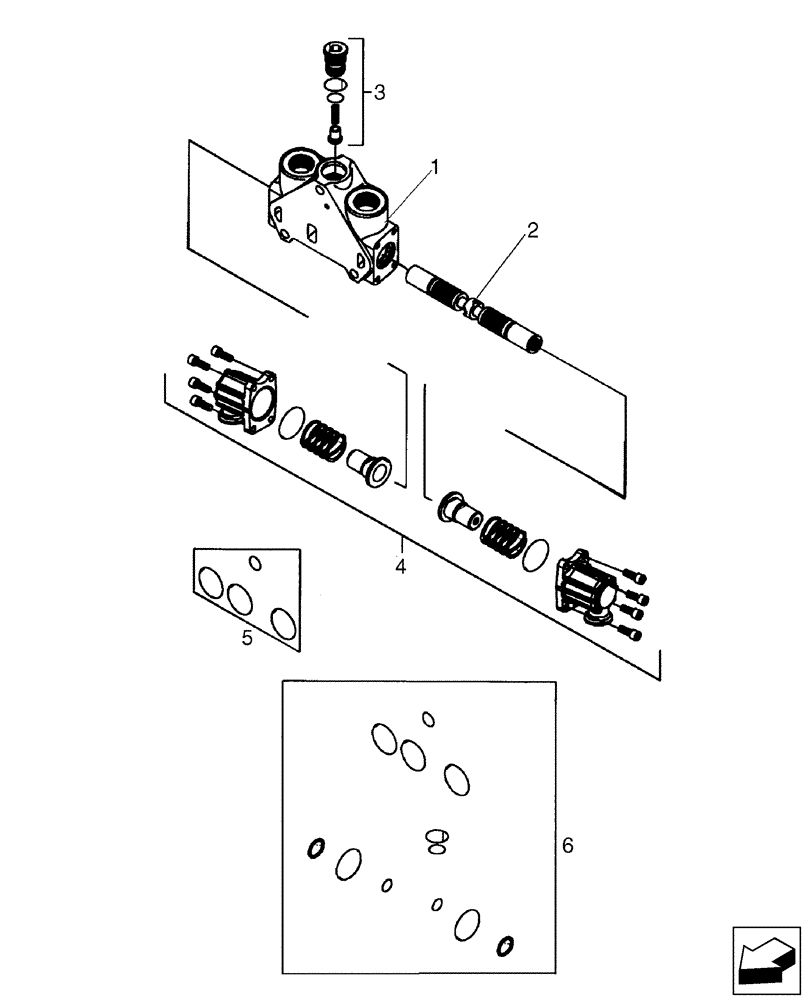 3
1
2
4
5
6