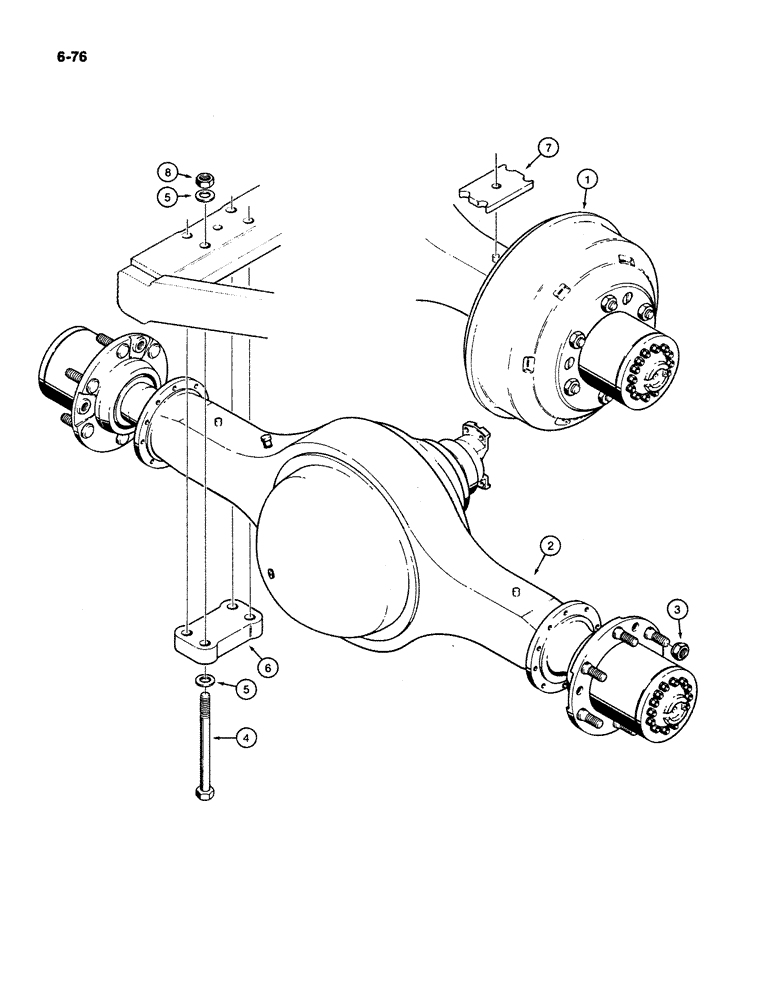 6-76

8
5
7
1
2
3
6
5
4