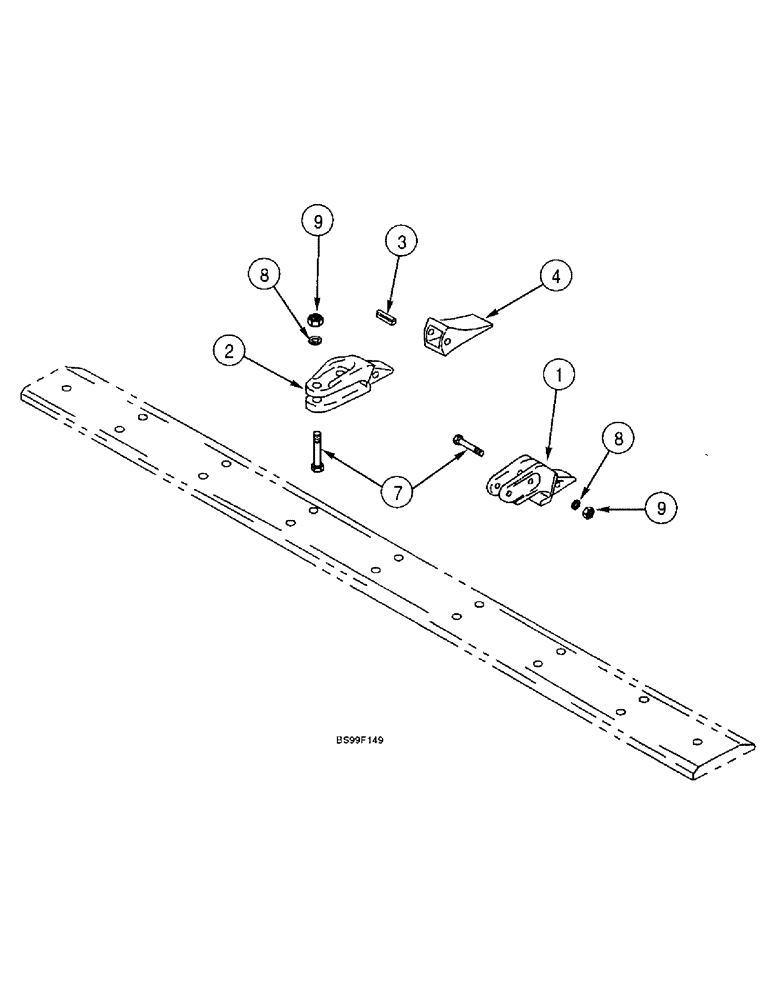 9
3
8
4
2
1
8
7
9
BS99F149