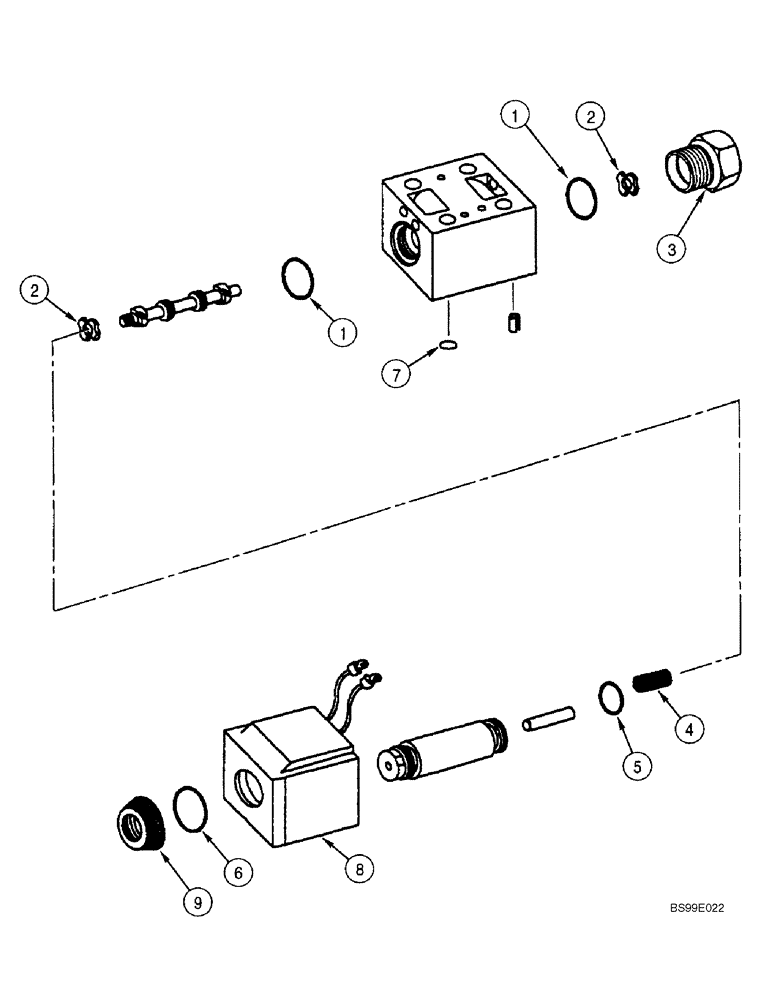 1
2
3
2
1
7
4
5
6
8
9
BS99E022