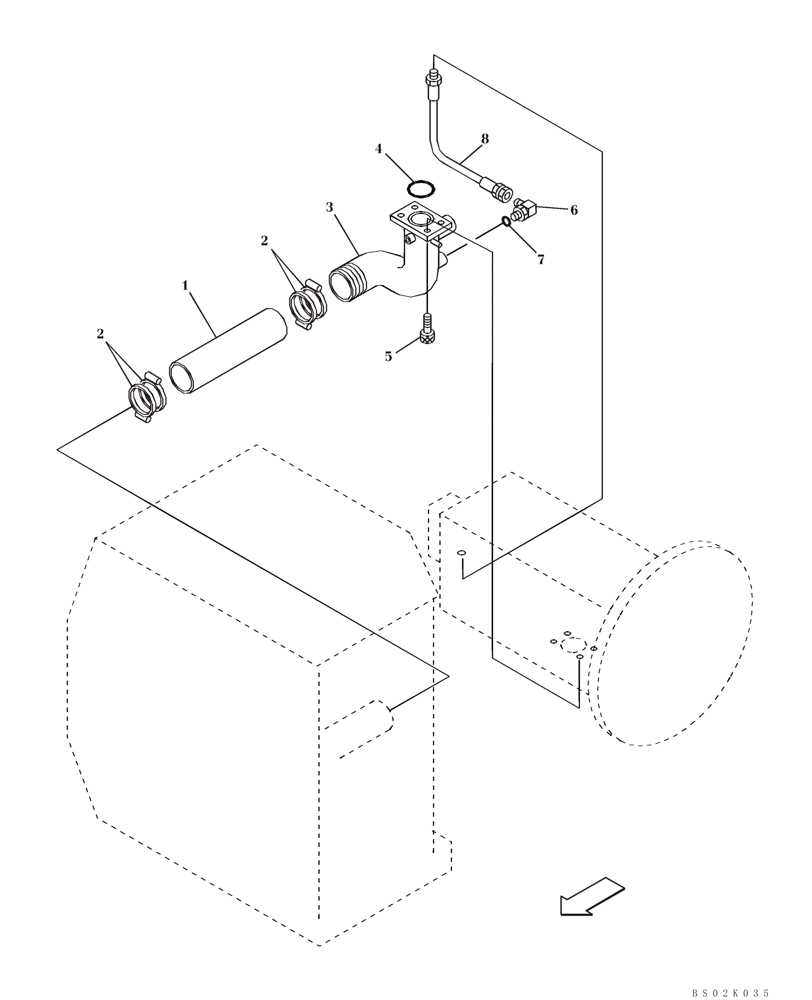 8
4
6
3
7
2
1
5
2
BS02K035