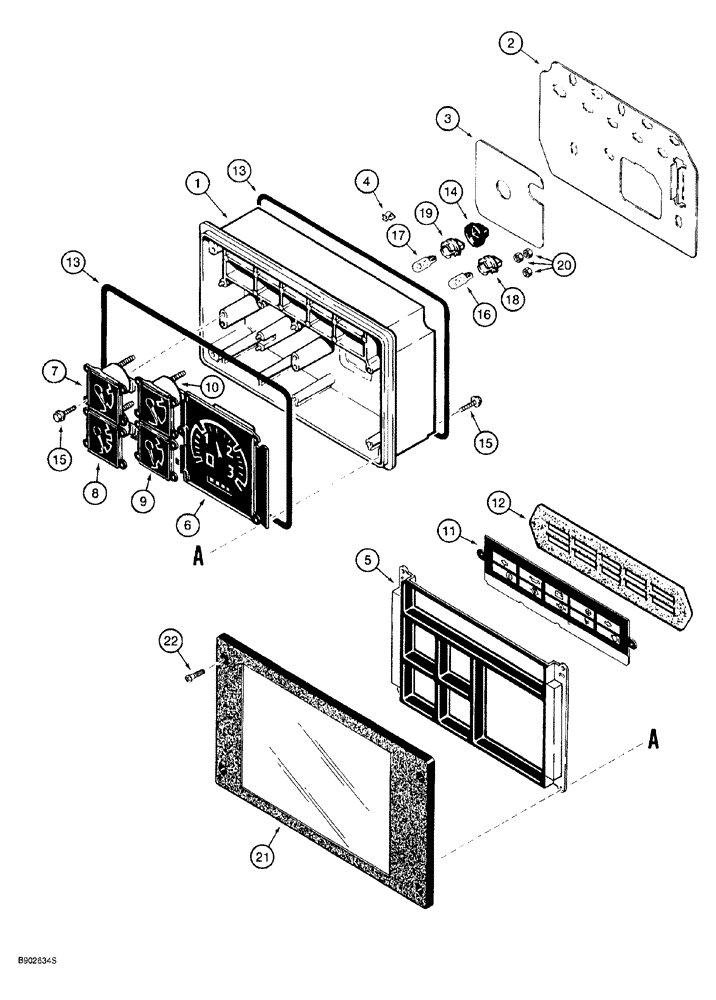 2
3
1
13
4
14
19
17
20
18
16
13
7
10
15
15
8
9
6
A
12
11
5
22
A
21
1
2
3
B902634S