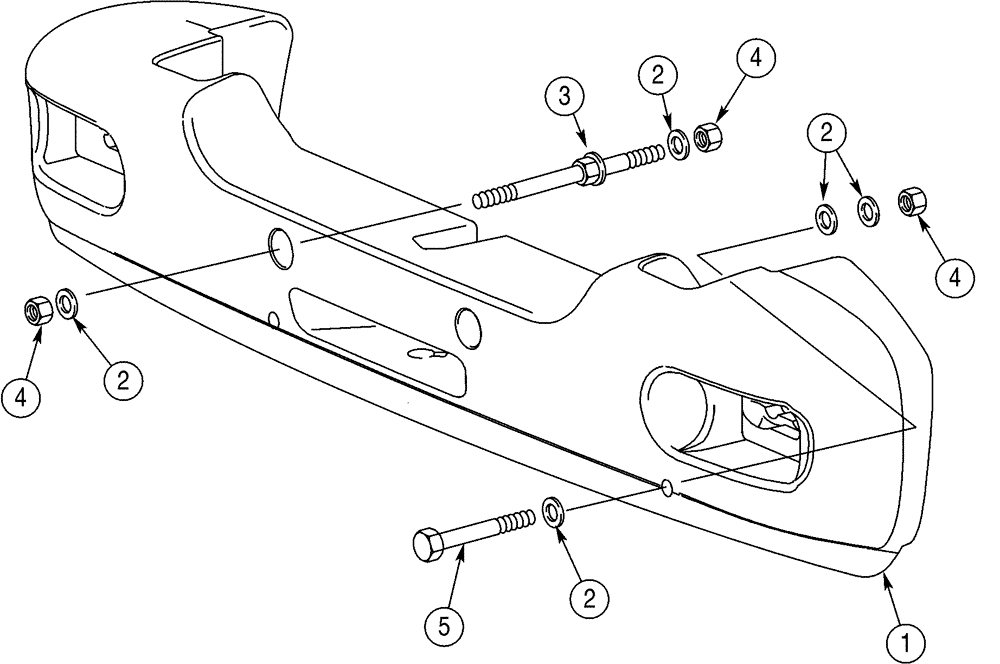 3
2
4
2
4
4
2
5
2
1