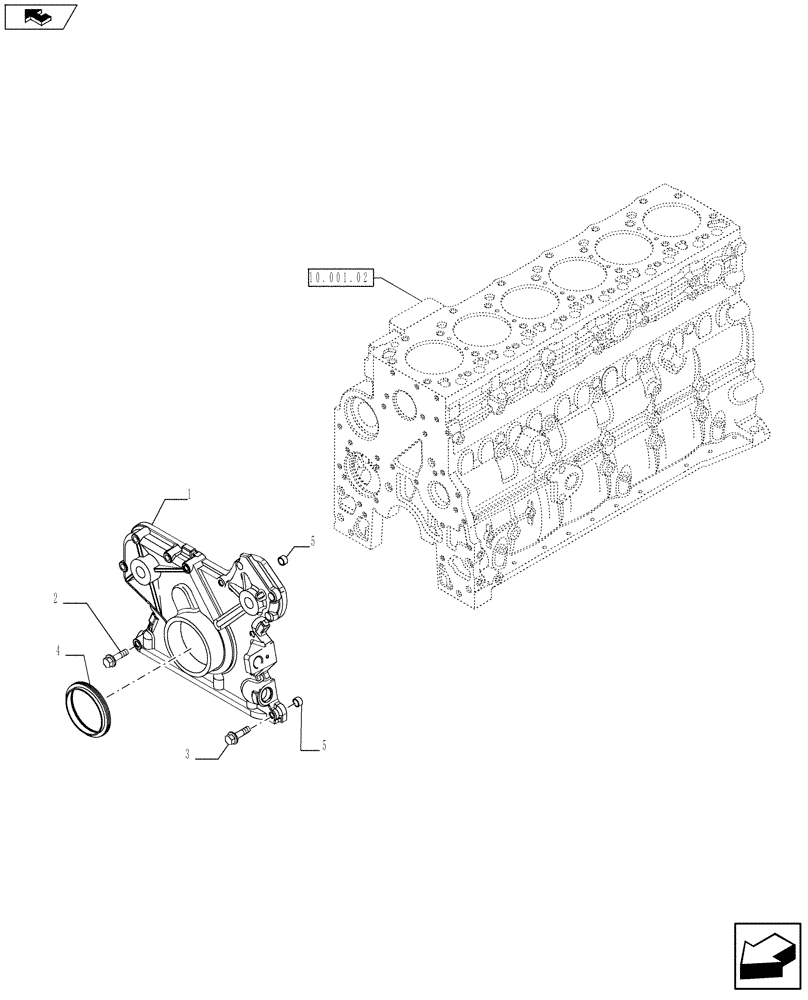 10.001.02

1

5

2

4

3

5