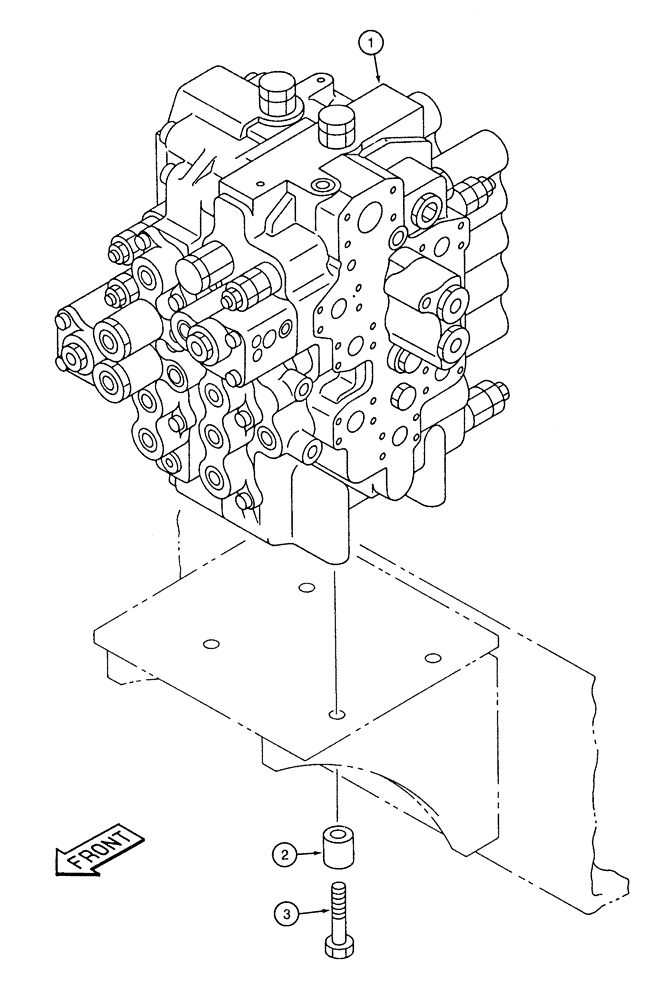 1
FRONT
2
3