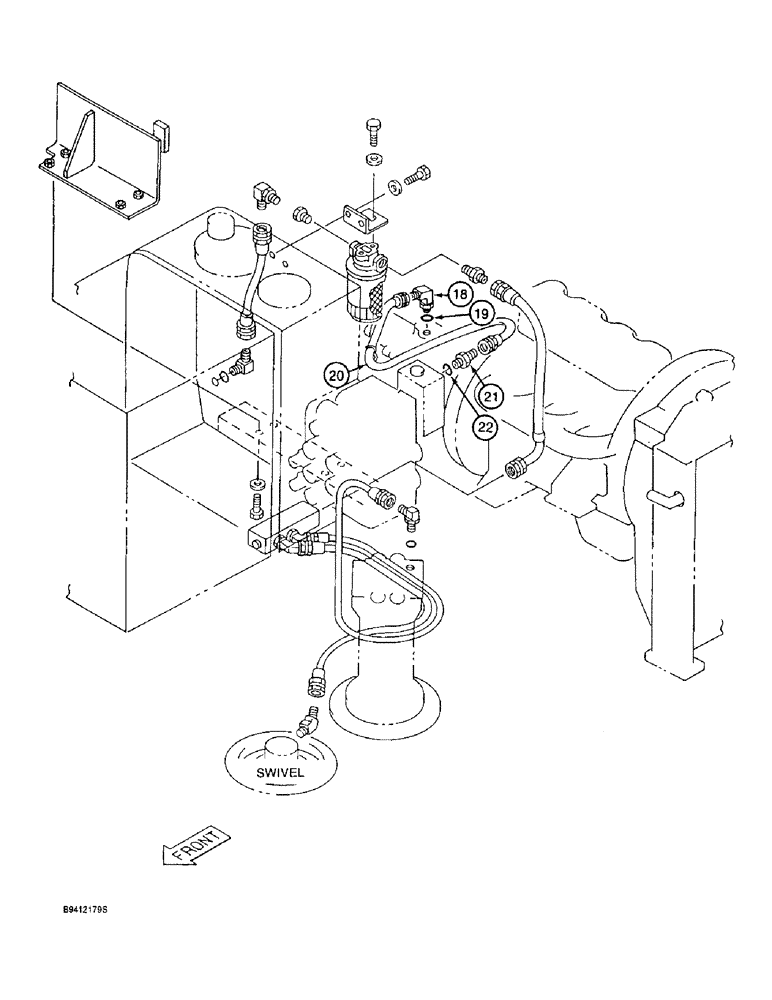 18
19
20
21
22
SWIVEL
FRONT
B9412179S