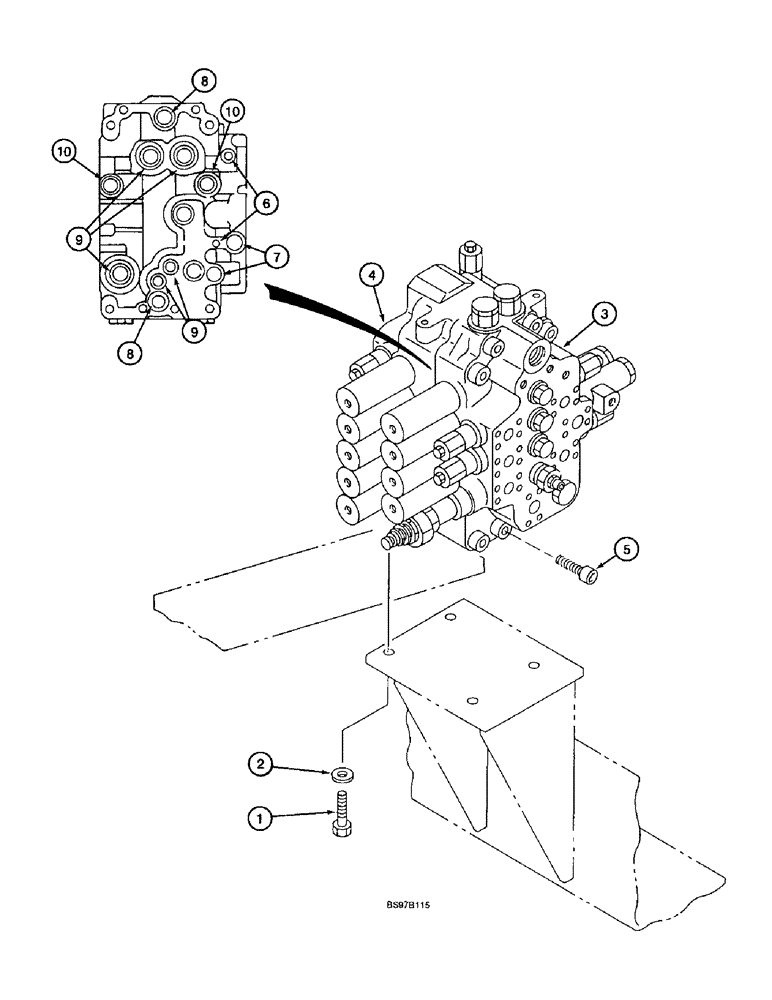 8
10
10
6
9
7
9
8
4
3
5
2
1
BS97B115