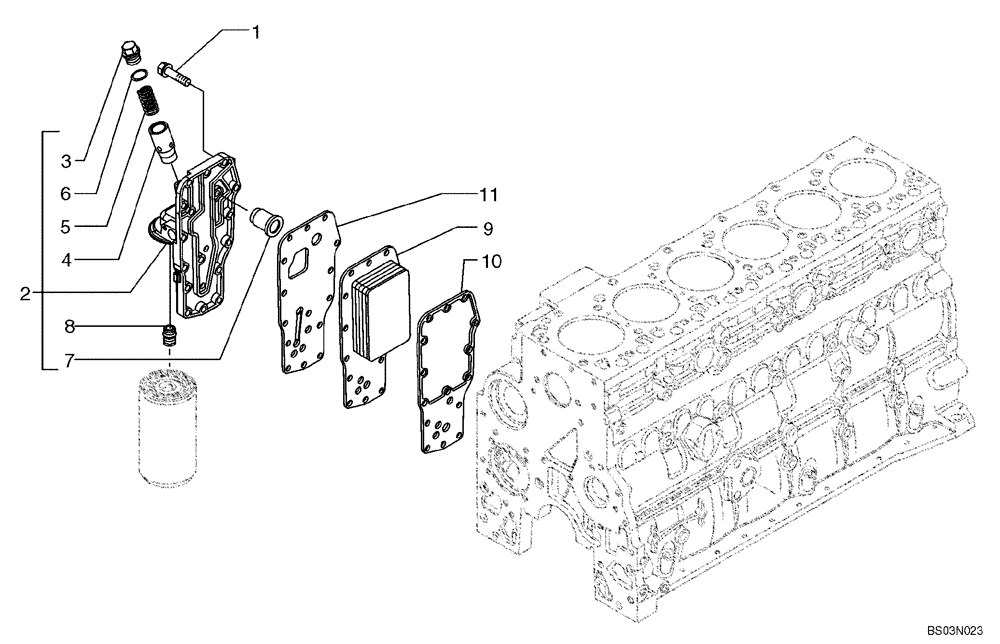 1
3
6
5
4
2
8
7
11
9
10
BS03N023