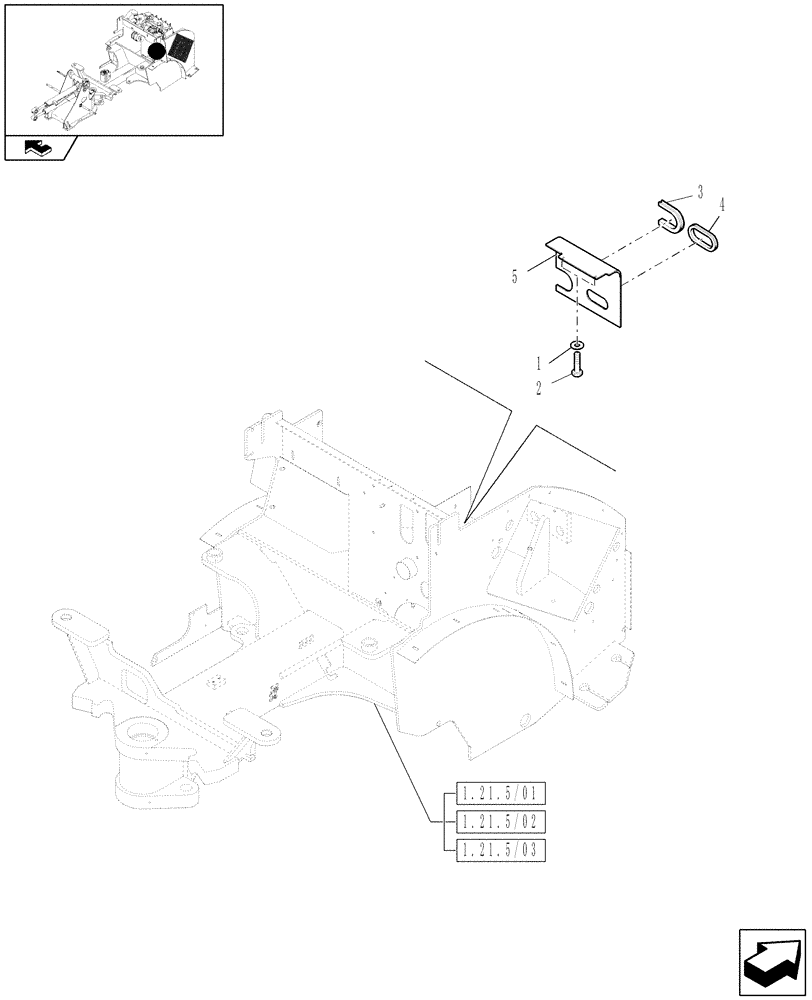 3
4
5
1
2
1.21.5/01
1.21.5/02
1.21.5/03