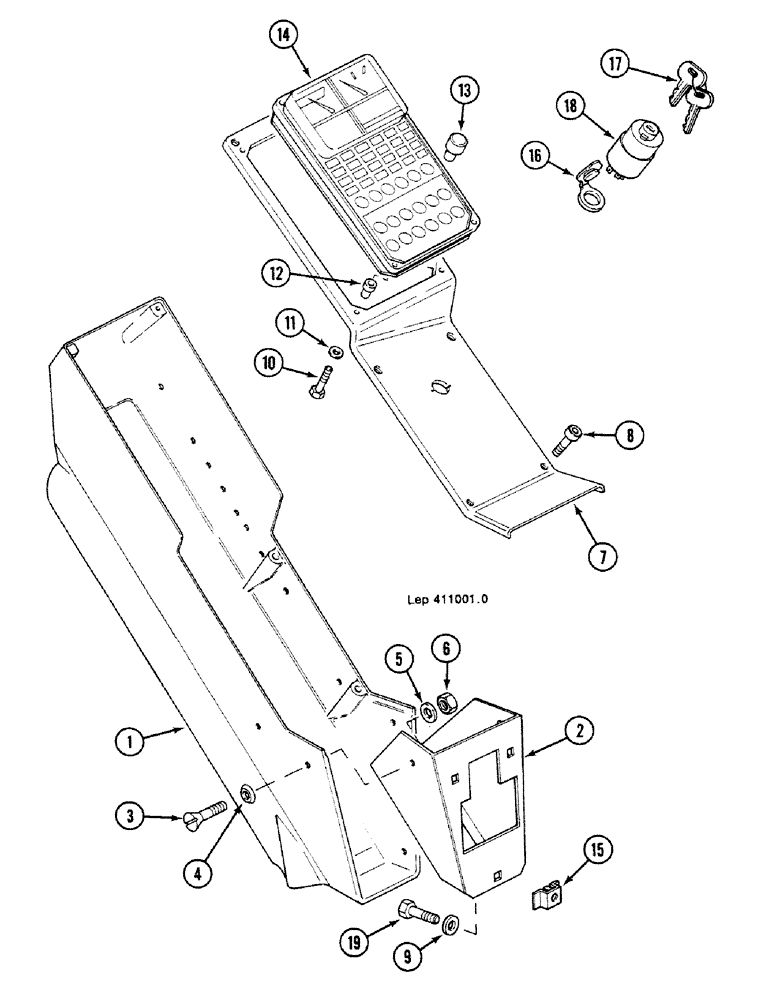 14
13
17
18
16
12
11
10
8
7
Lep 411001.0
5
6
2
1
3
4
15
19
9