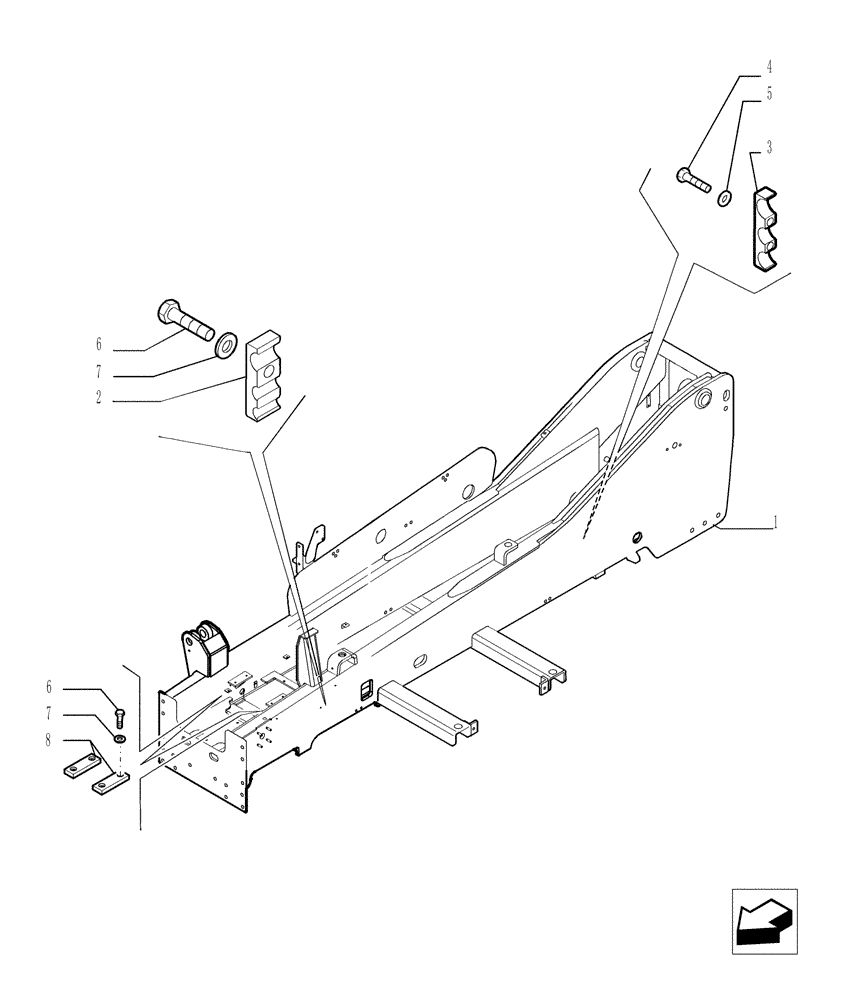 4
5
3
6
7
2
1
6
7
8