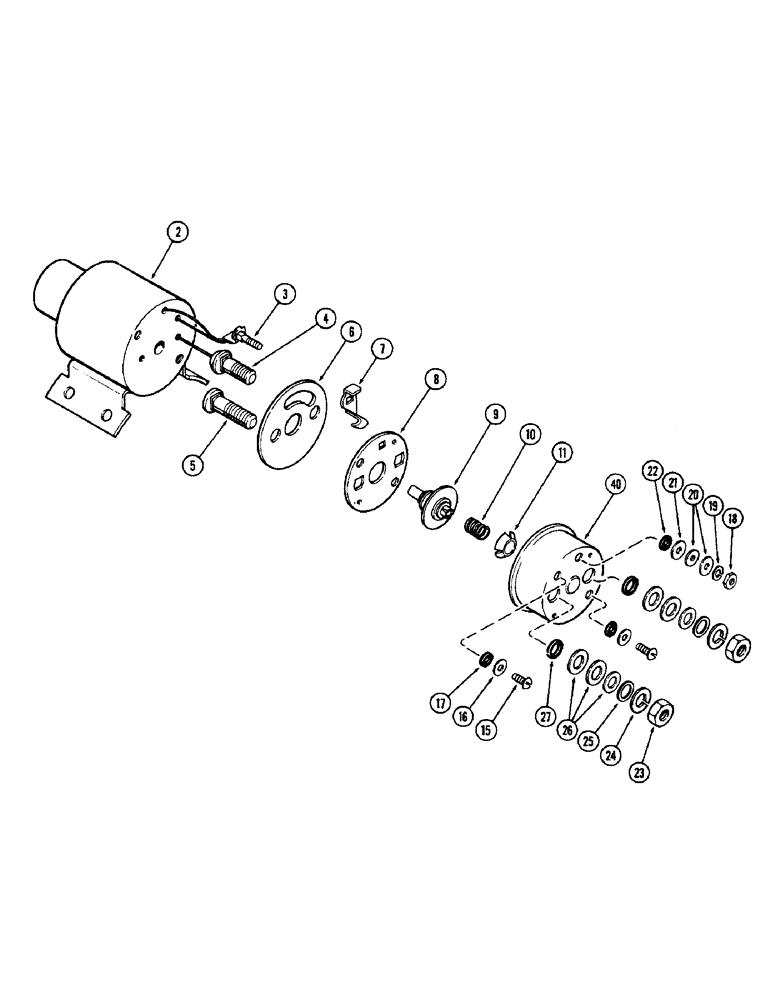 2
3
4
6
7
8
5
9
10
11
40
22
21
20
19
18
17
16
15
27
26
25
24
23