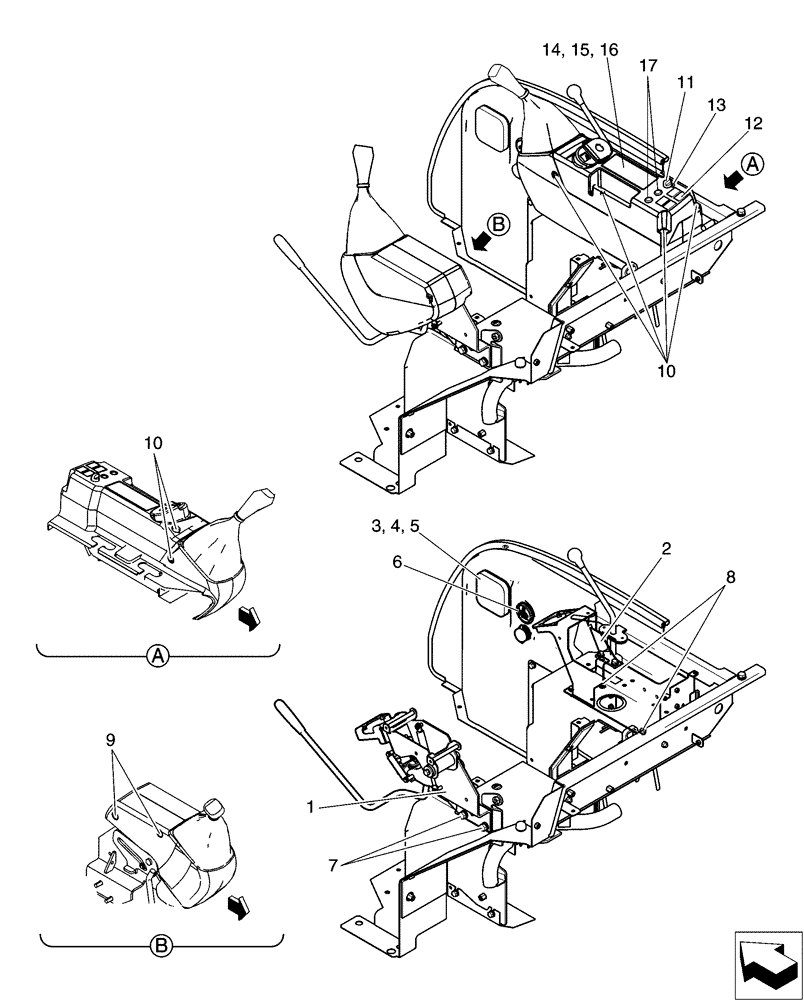 14, 15, 16
17
11
13
12
A
B
10
10
A
3, 4, 5
6
2
8
9
1
7
B