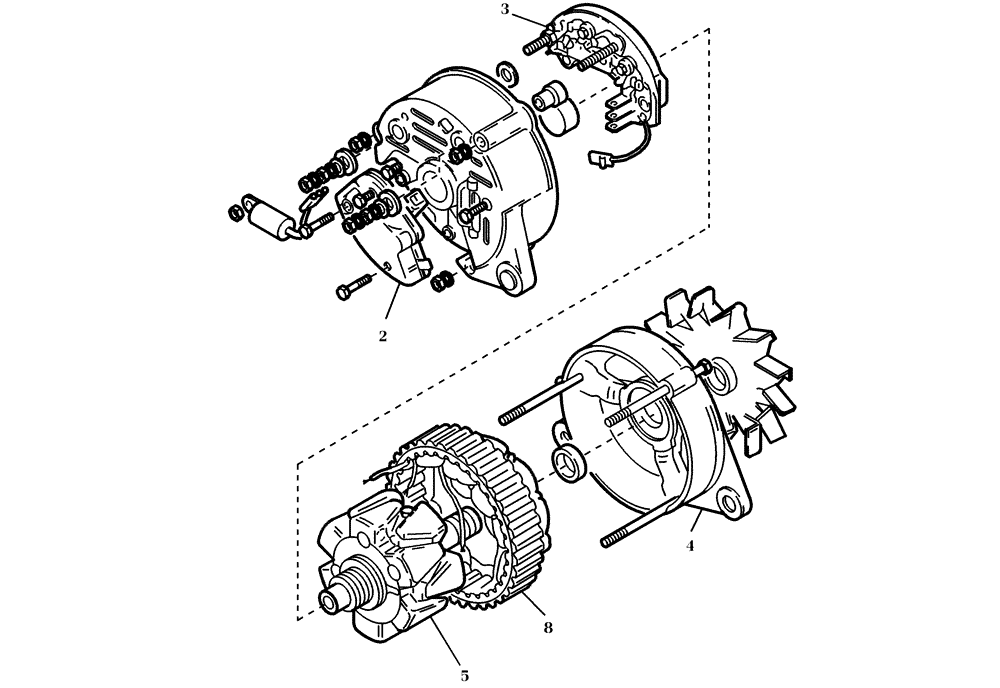 3
2
4
8
5