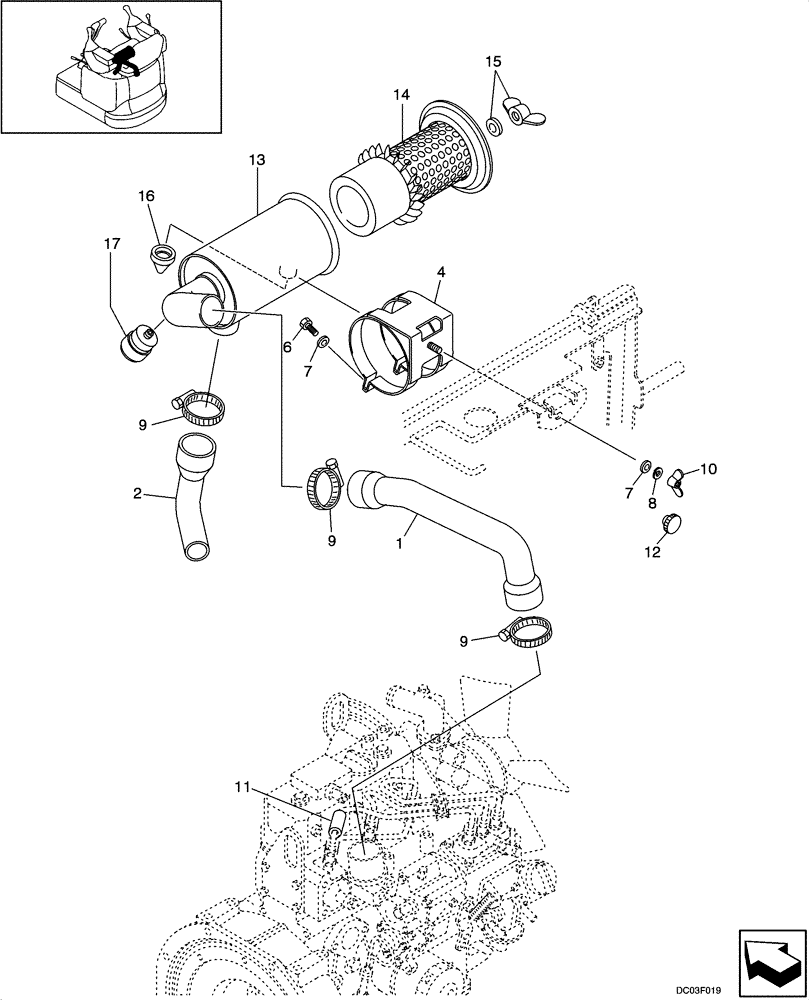 15
14
13
16
17
4
6
7
9
2
9
1
7
8
10
12
9
11
DC03F019