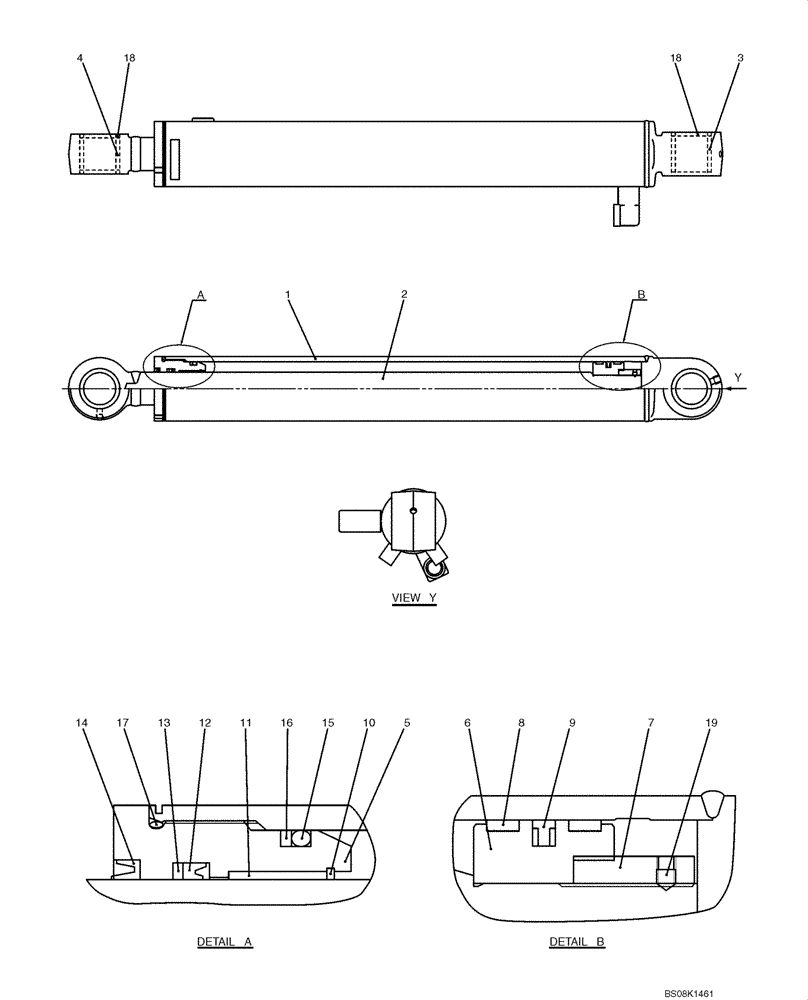 4 18 18 3

A 1 2 B

Y

VIEW Y

14 17 13 12 11 16 15 10 5

6 8 9 7 19

DETAIL A

DETAIL B

BS08K1461